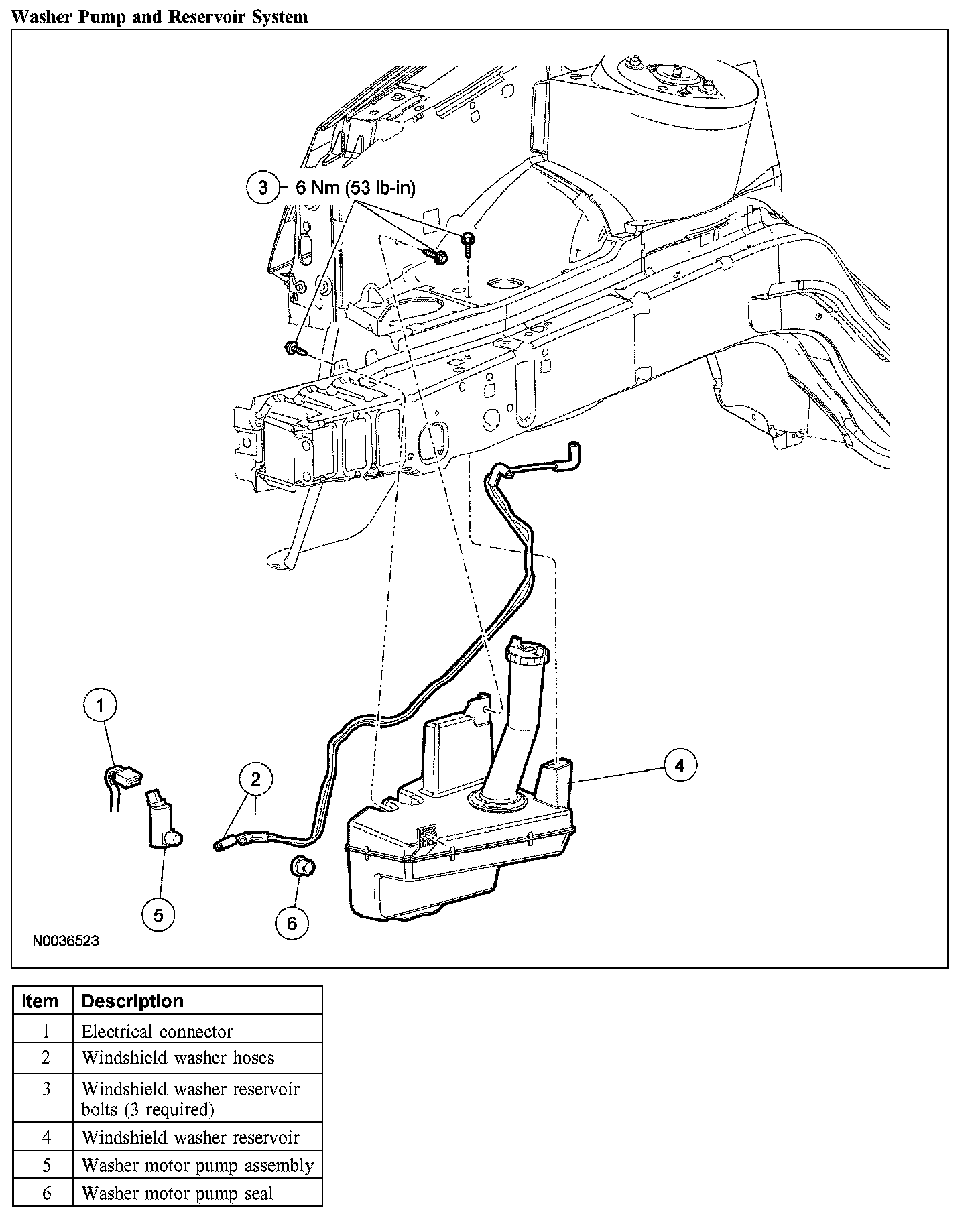 Washer Pump and Reservoir System

3 6 Nm (53 lb-in)

1

2

4

5

6

N0036523

| Item | Description |
|---|---|
| 1 | Electrical connector |
| 2 | Windshield washer hoses |
| 3 | Windshield washer reservoir bolts (3 required) |
| 4 | Windshield washer reservoir |
| 5 | Washer motor pump assembly |
| 6 | Washer motor pump seal |