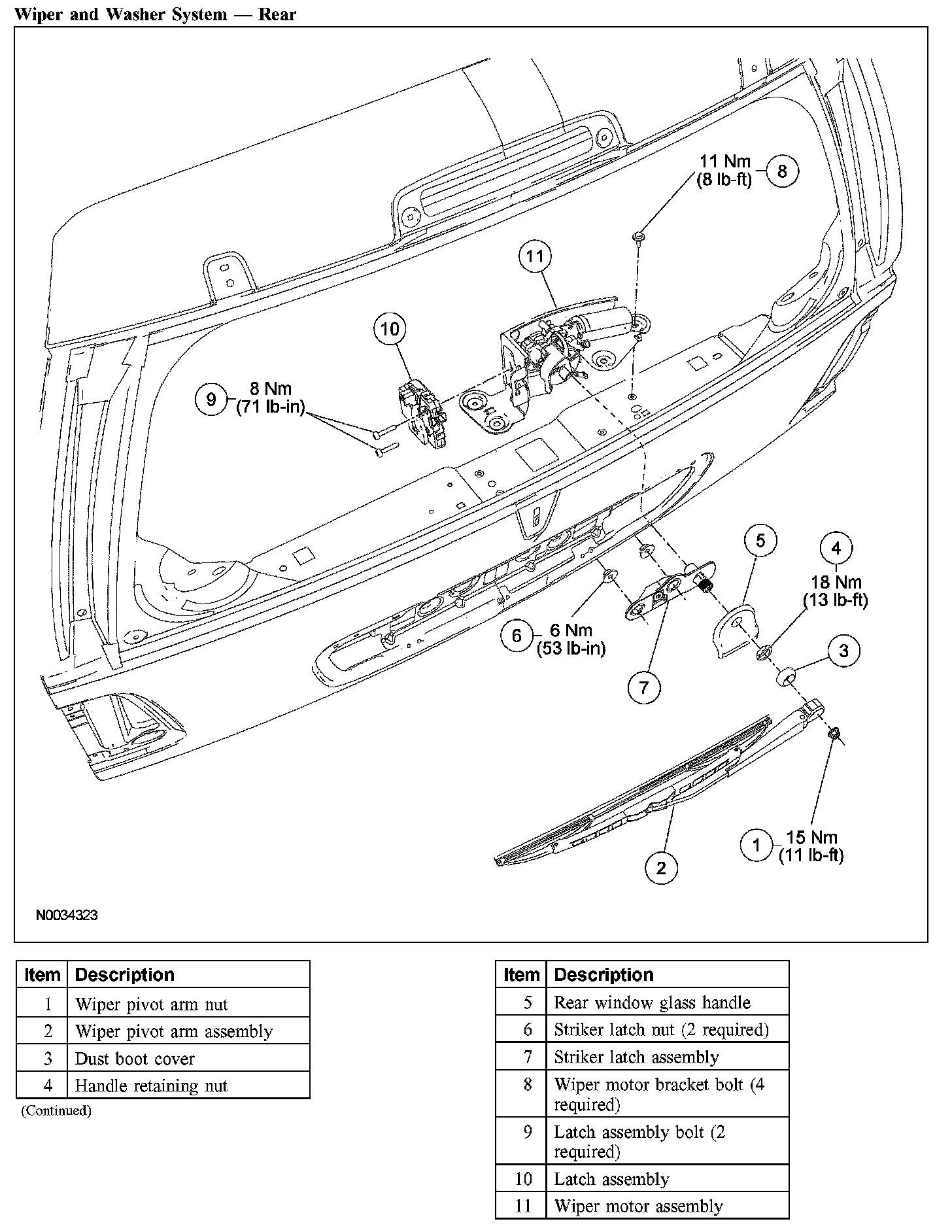 Wiper and Washer System — Rear

11 Nm (8 lb-ft) 8

11

10

9 8 Nm (71 lb-in)

5

4 18 Nm (13 lb-ft)

3

6 6 Nm (53 lb-in)

7

1 15 Nm (11 lb-ft)

2

N0034323

| Item | Description |
|---|---|
| 1 | Wiper pivot arm nut |
| 2 | Wiper pivot arm assembly |
| 3 | Dust boot cover |
| 4 | Handle retaining nut |

(Continued)

| Item | Description |
|---|---|
| 5 | Rear window glass handle |
| 6 | Striker latch nut (2 required) |
| 7 | Striker latch assembly |
| 8 | Wiper motor bracket bolt (4 required) |
| 9 | Latch assembly bolt (2 required) |
| 10 | Latch assembly |
| 11 | Wiper motor assembly |