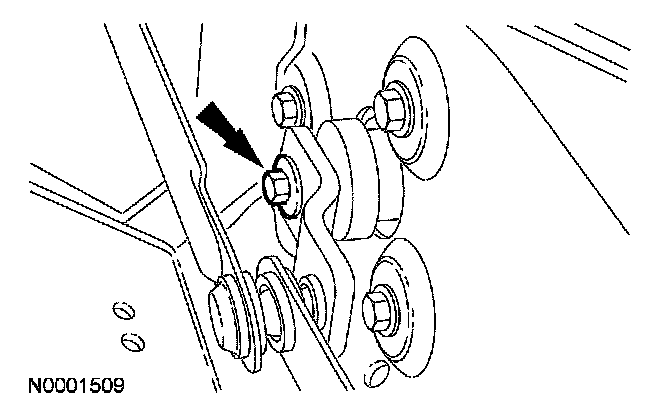 N0001509