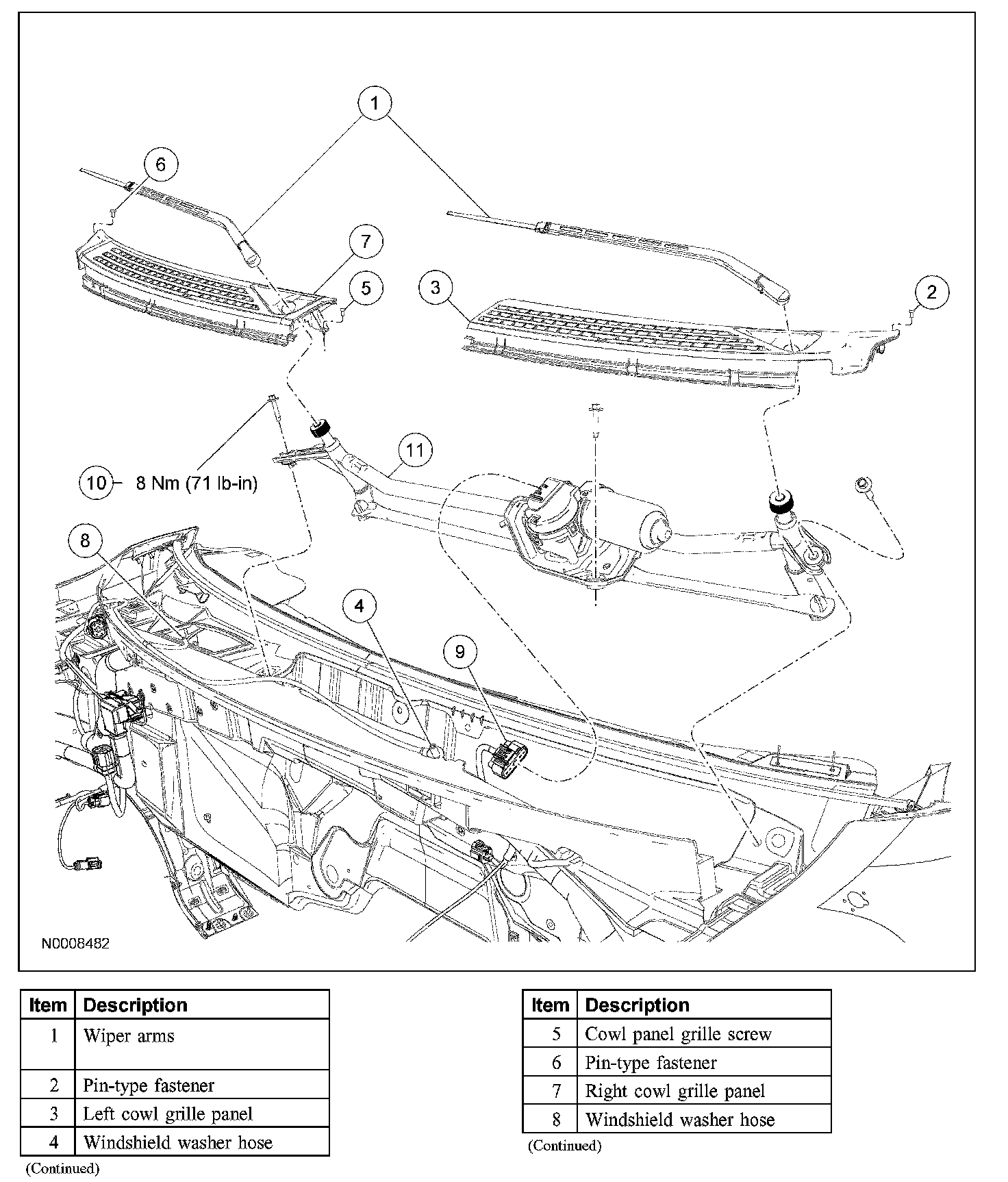 1

6

7

5

3

2

11

10 8 Nm (71 lb-in)

8

4

9

N0008482

| Item | Description |
|---|---|
| 1 | Wiper arms |
| 2 | Pin-type fastener |
| 3 | Left cowl grille panel |
| 4 | Windshield washer hose |

(Continued)

| Item | Description |
|---|---|
| 5 | Cowl panel grille screw |
| 6 | Pin-type fastener |
| 7 | Right cowl grille panel |
| 8 | Windshield washer hose |

(Continued)