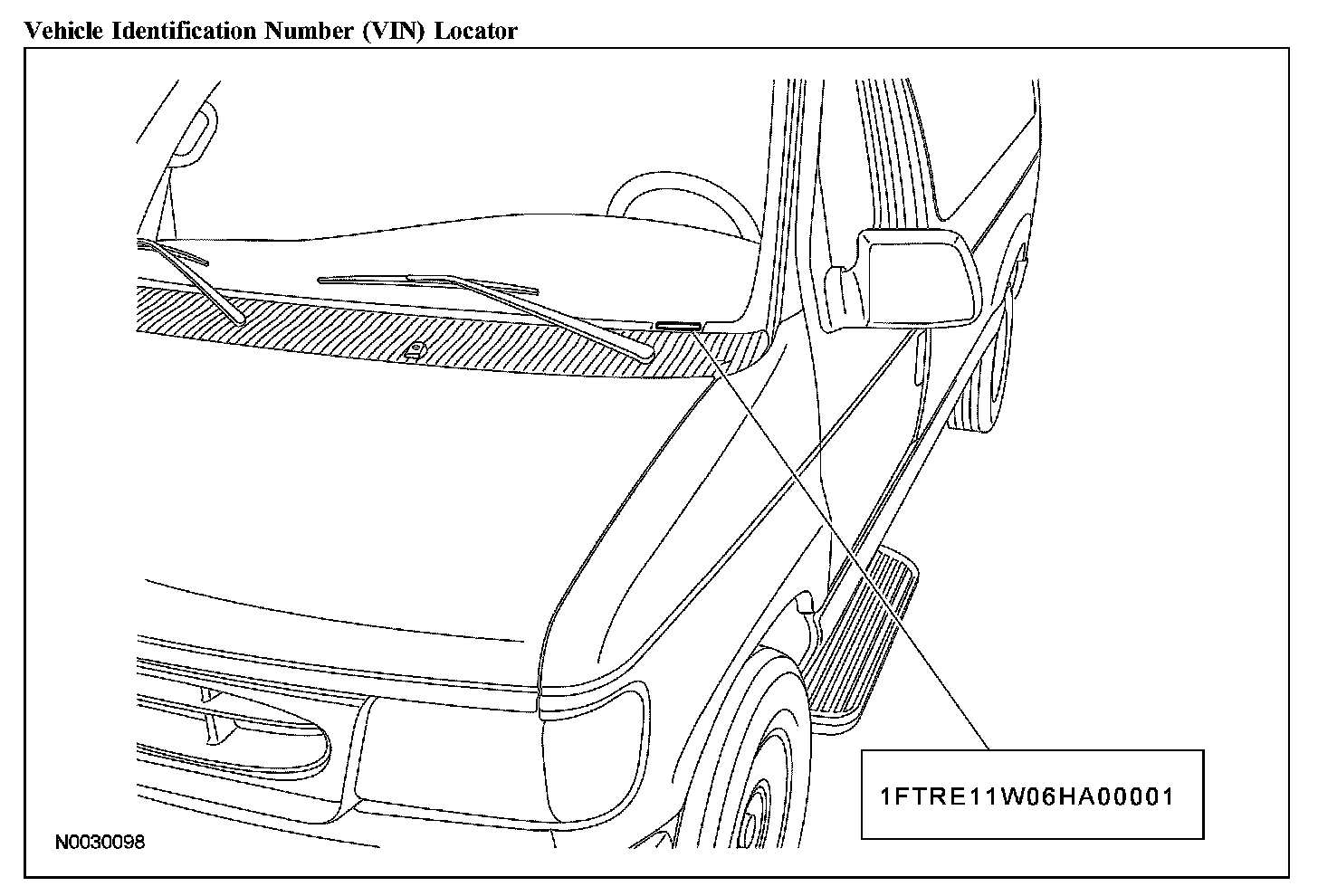 Vehicle Identification Number (VIN) Locator

1FTRE11W06HA00001

N0030098