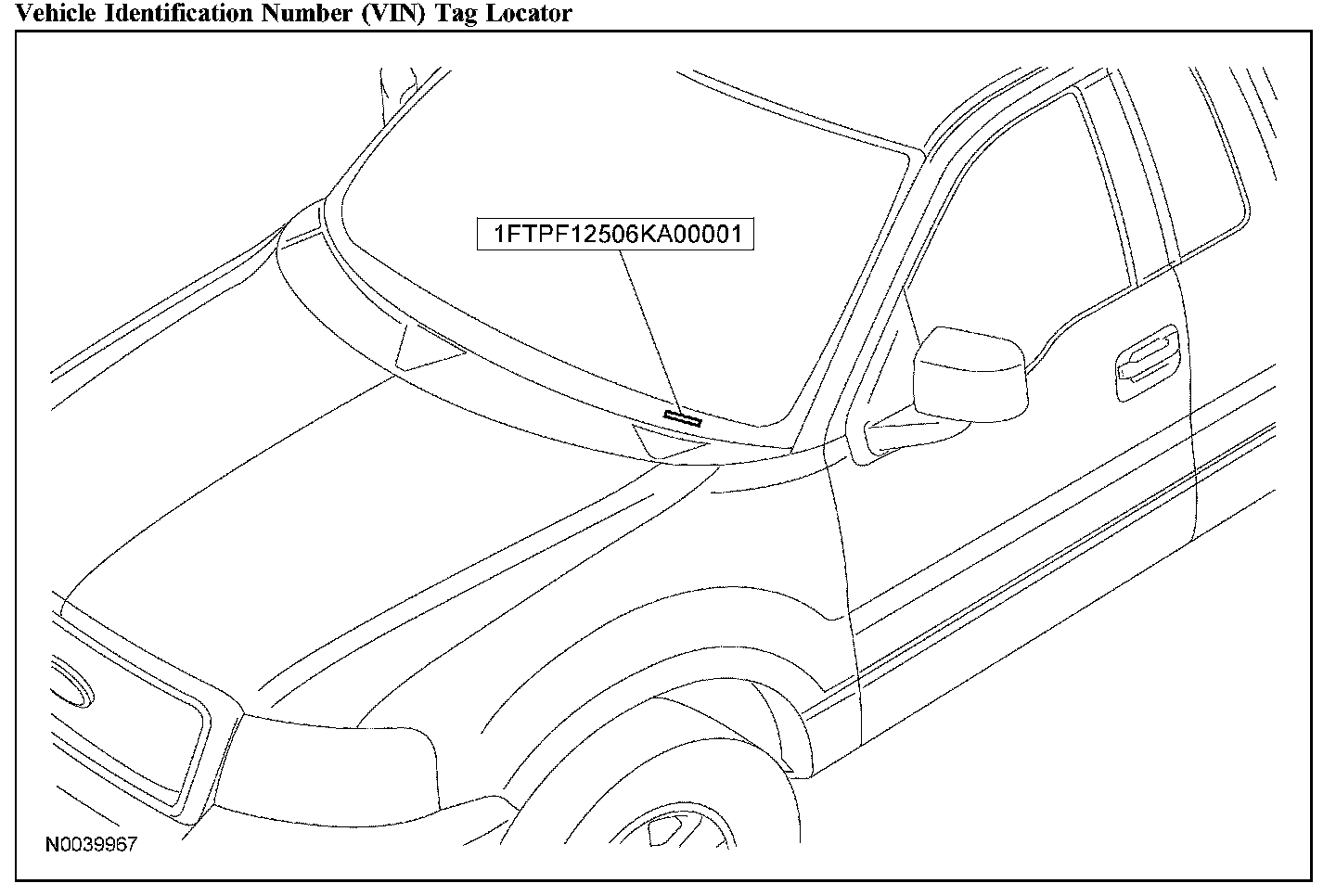 Vehicle Identification Number (VIN) Tag Locator

1FTPF12506KA00001

N0039967