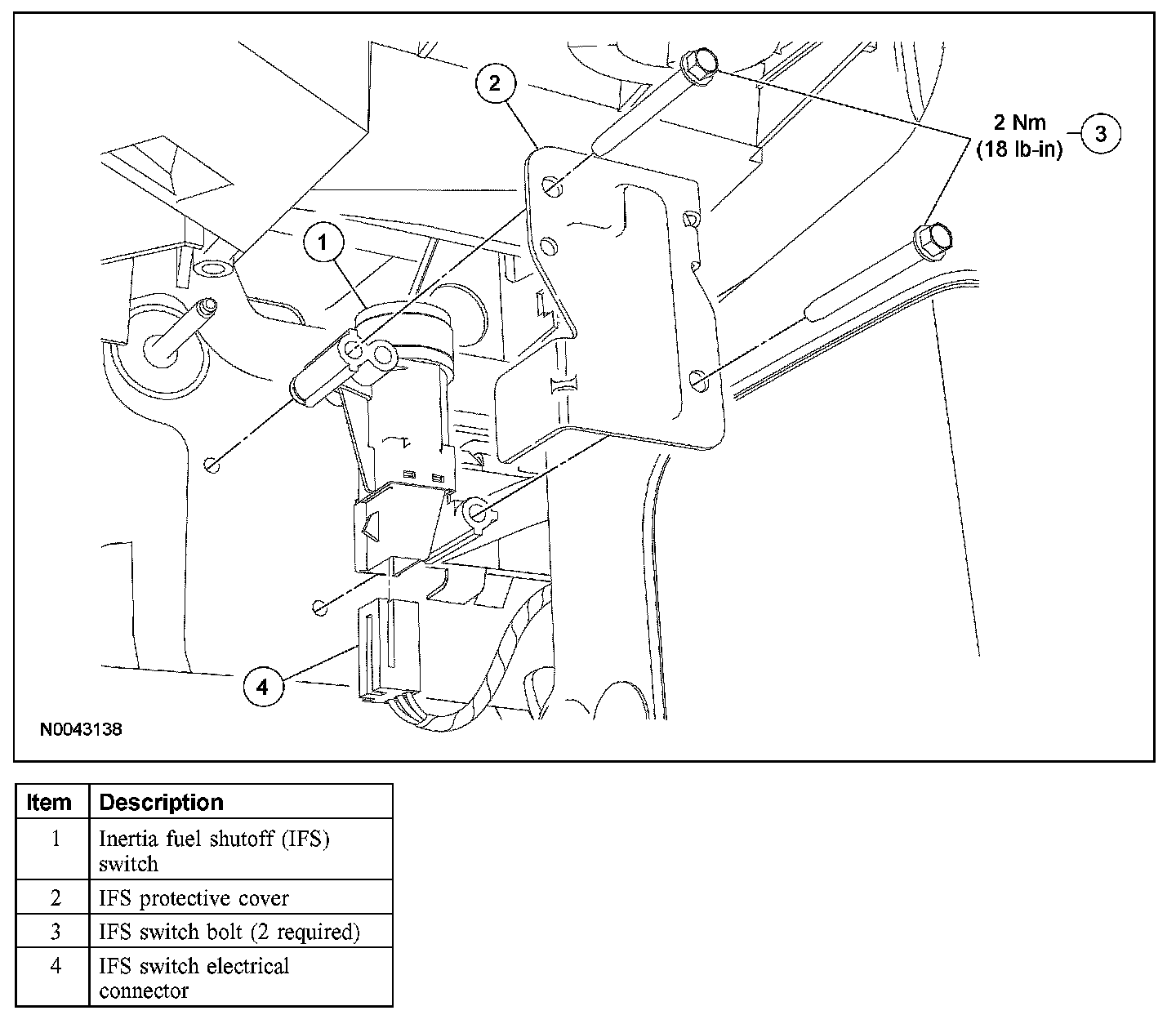 2

2 Nm
(18 lb-in)

3

1

4

N0043138

| Item | Description |
|---|---|
| 1 | Inertia fuel shutoff (IFS) switch |
| 2 | IFS protective cover |
| 3 | IFS switch bolt (2 required) |
| 4 | IFS switch electrical connector |