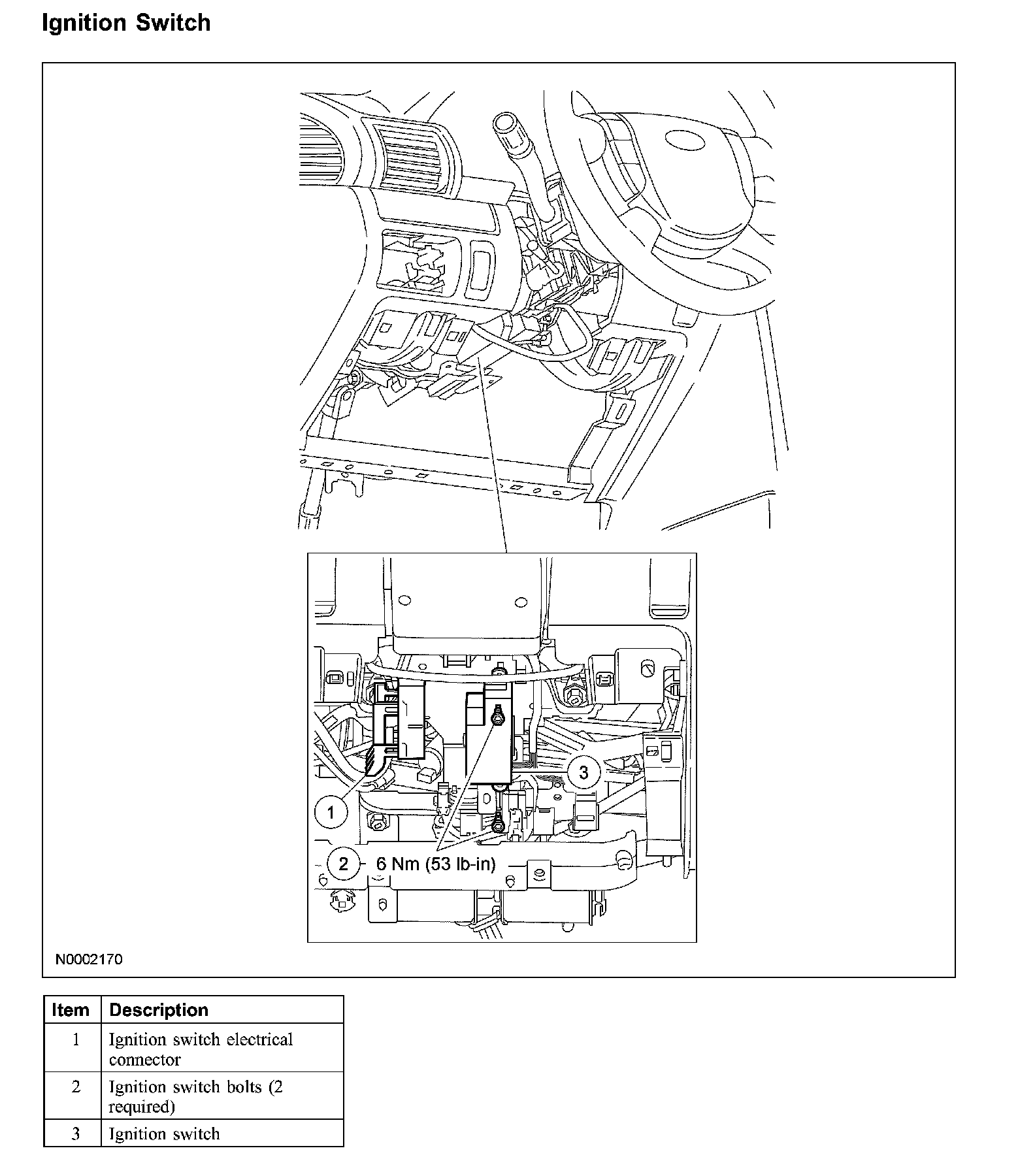 Ignition Switch

3

1

2 6 Nm (53 lb-in)

N0002170

| Item | Description |
|---|---|
| 1 | Ignition switch electrical connector |
| 2 | Ignition switch bolts (2 required) |
| 3 | Ignition switch |