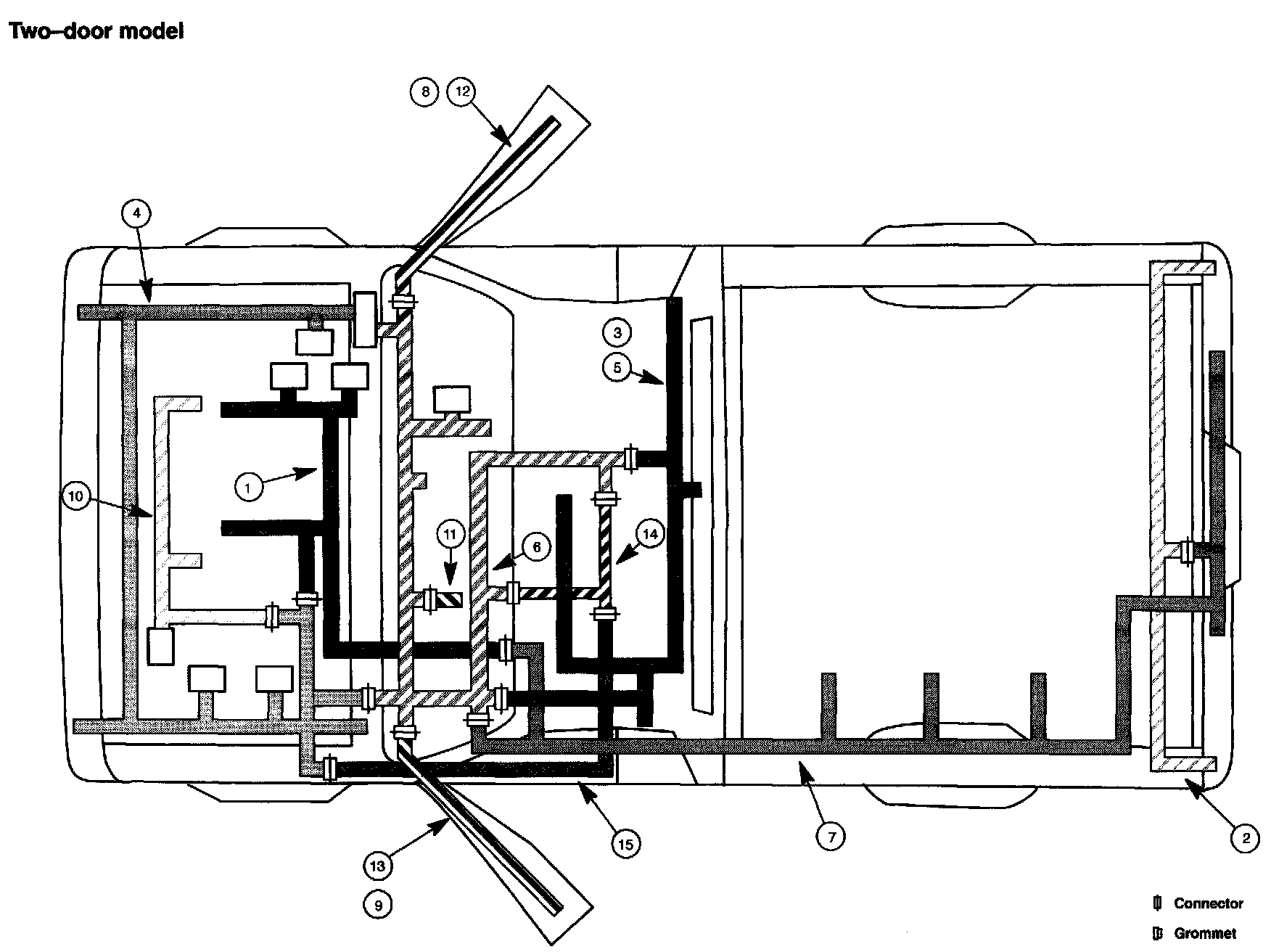 Two–door model

8
12
4
3
5
1
10
11
6
14
15
7
2
13
9

Connector
Grommet