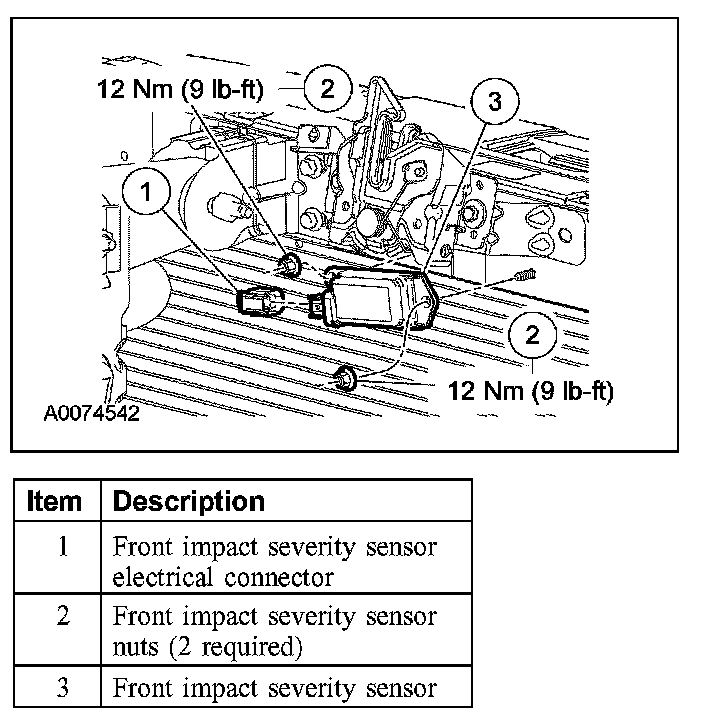 12 Nm (9 lb-ft)
2
3
1
2
12 Nm (9 lb-ft)
A0074542

| Item | Description |
|---|---|
| 1 | Front impact severity sensor electrical connector |
| 2 | Front impact severity sensor nuts (2 required) |
| 3 | Front impact severity sensor |