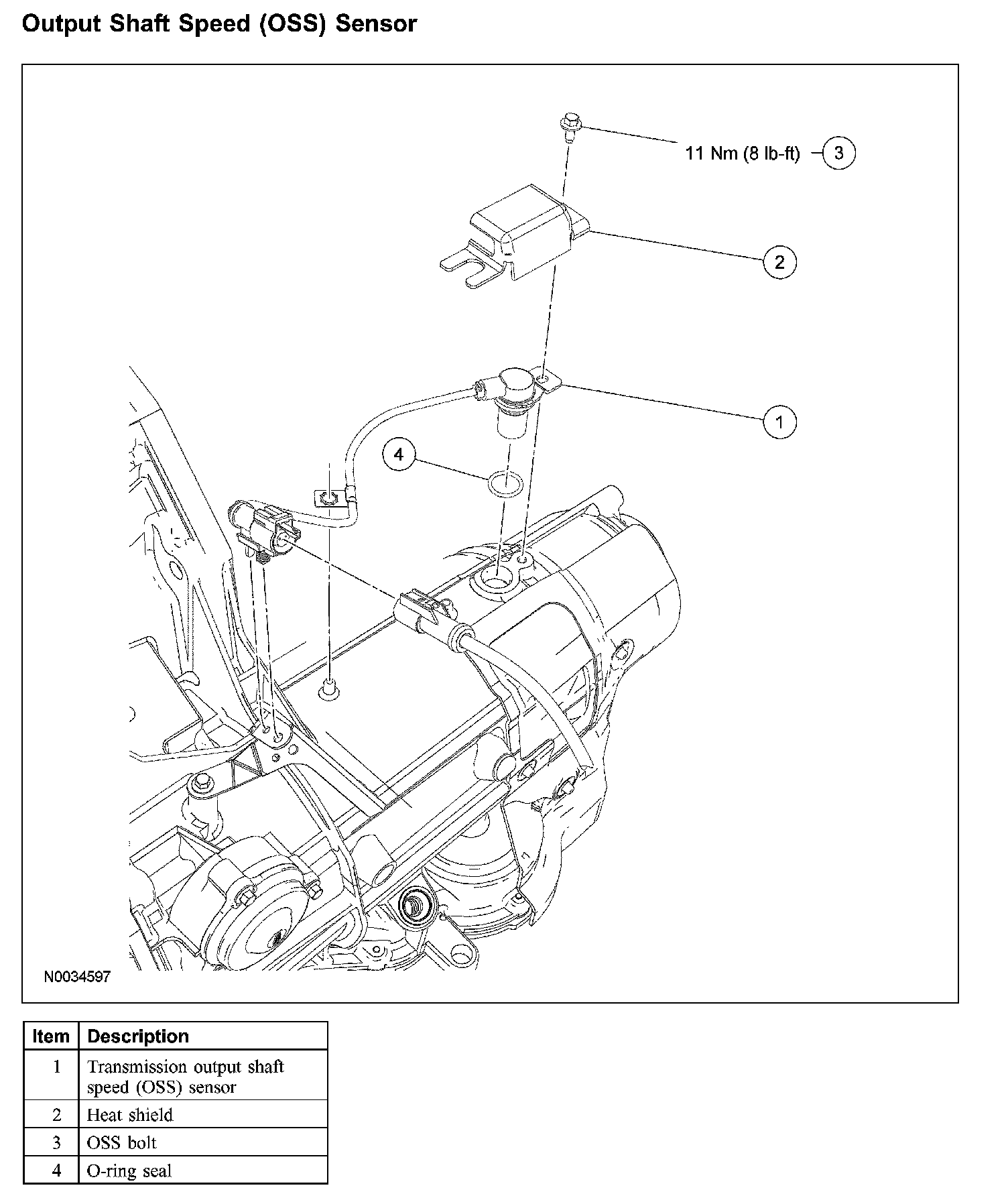 Output Shaft Speed (OSS) Sensor

11 Nm (8 lb-ft) 3

2

1

4

N0034597

| Item | Description |
|---|---|
| 1 | Transmission output shaft speed (OSS) sensor |
| 2 | Heat shield |
| 3 | OSS bolt |
| 4 | O-ring seal |