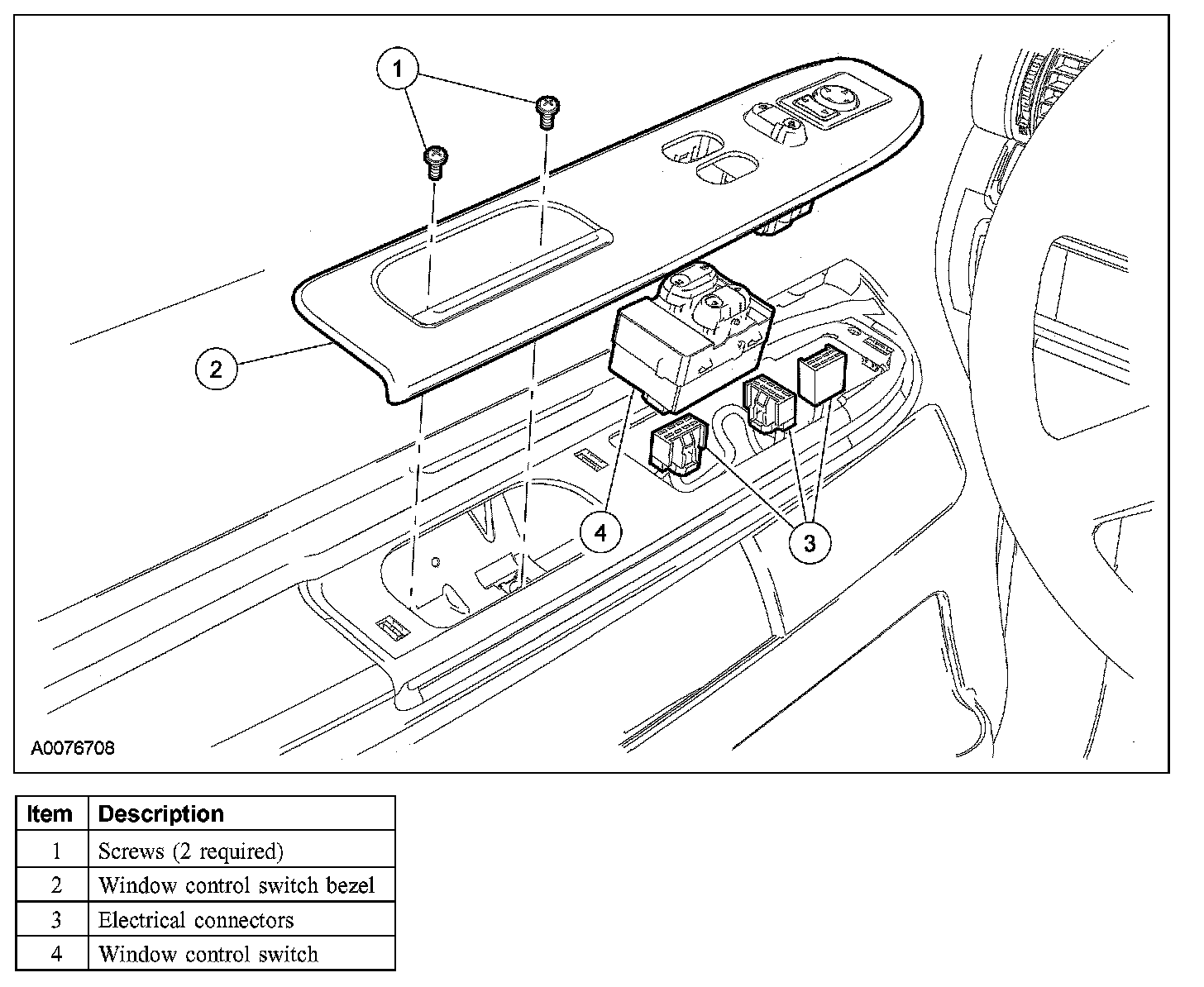 1

2

4

3

A0076708

| Item | Description |
|---|---|
| 1 | Screws (2 required) |
| 2 | Window control switch bezel |
| 3 | Electrical connectors |
| 4 | Window control switch |