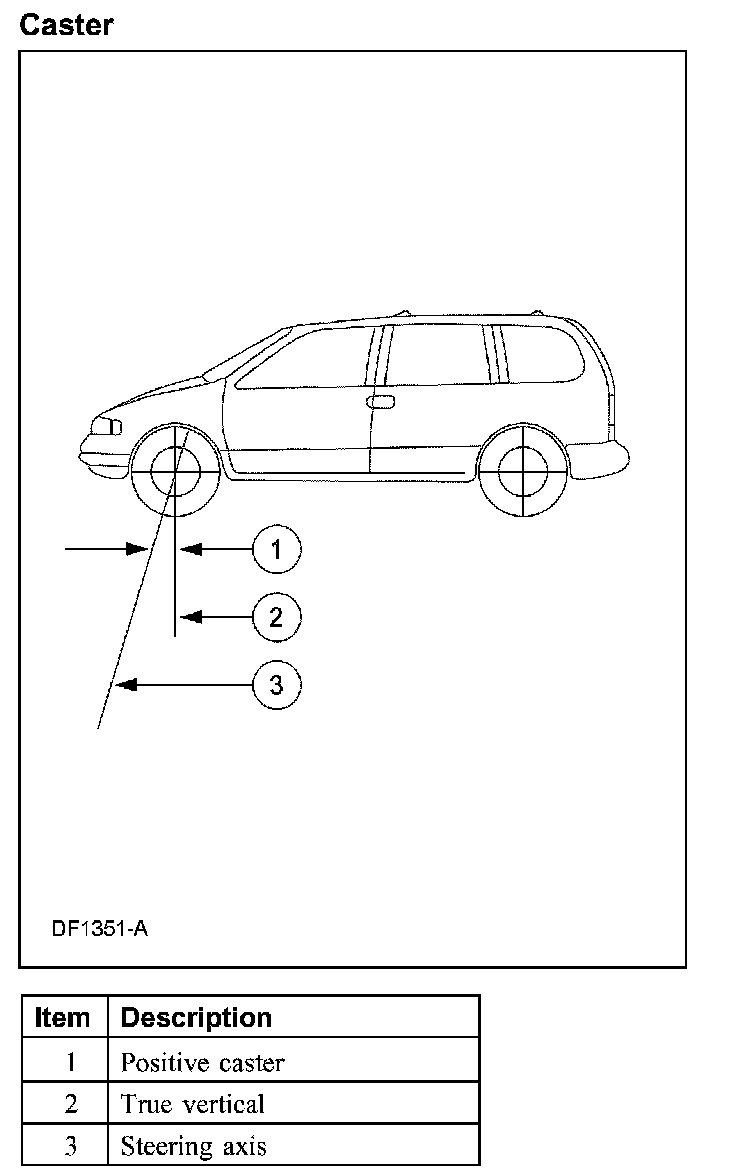 Caster

1
2
3

DF1351-A

| Item | Description |
|---|---|
| 1 | Positive caster |
| 2 | True vertical |
| 3 | Steering axis |