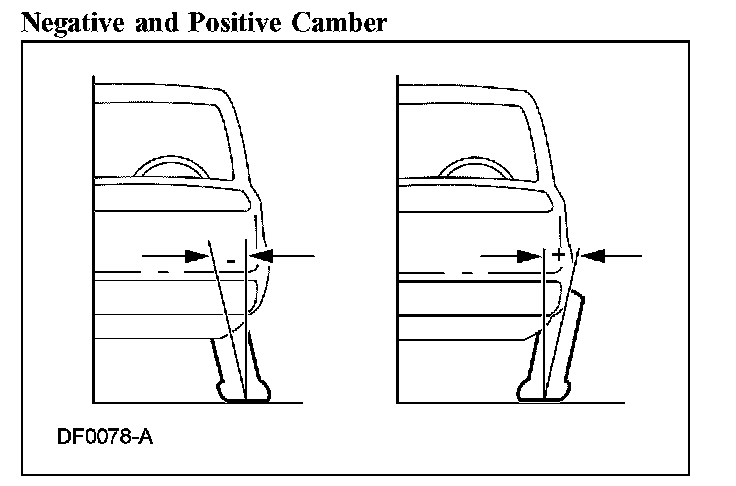 Negative and Positive Camber

-

+

DF0078-A