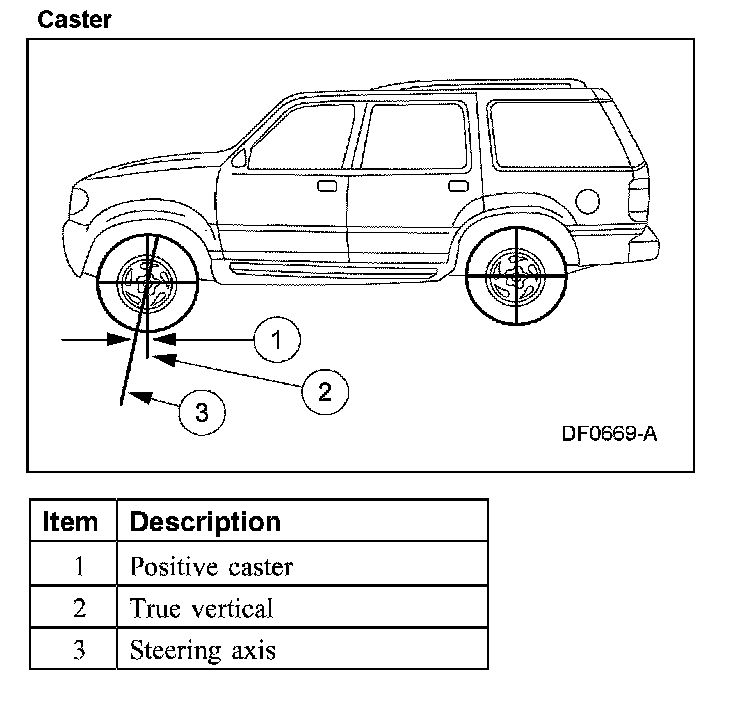 Caster

1

2

3

DF0669-A

| Item | Description |
|---|---|
| 1 | Positive caster |
| 2 | True vertical |
| 3 | Steering axis |