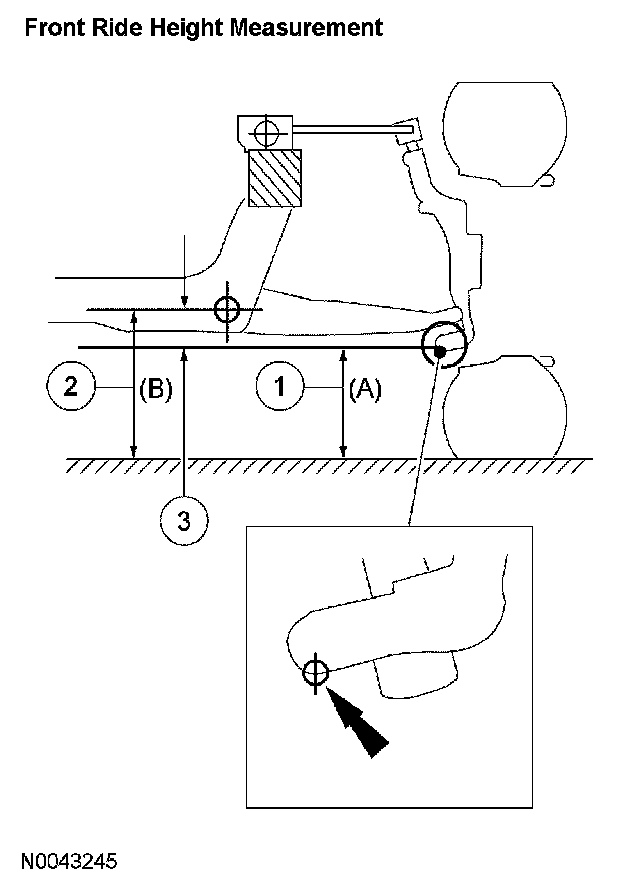 Front Ride Height Measurement

2
(B)
1
(A)
3

N0043245