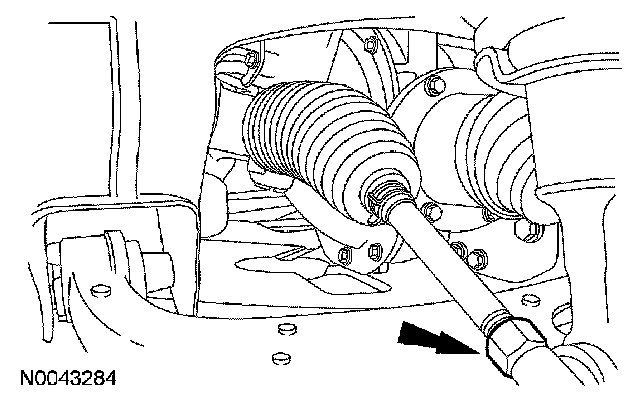 N0043284