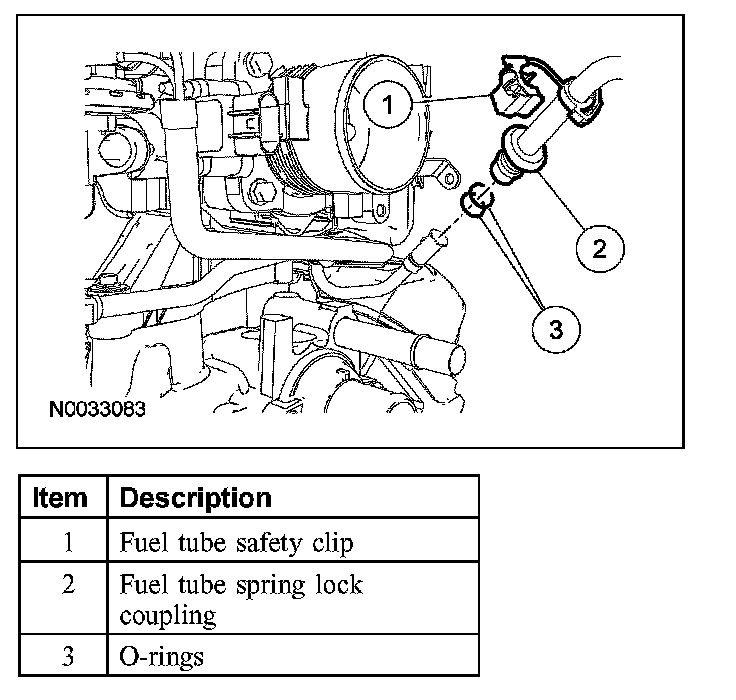 1
2
3
N0033083

| Item | Description |
|---|---|
| 1 | Fuel tube safety clip |
| 2 | Fuel tube spring lock coupling |
| 3 | O-rings |