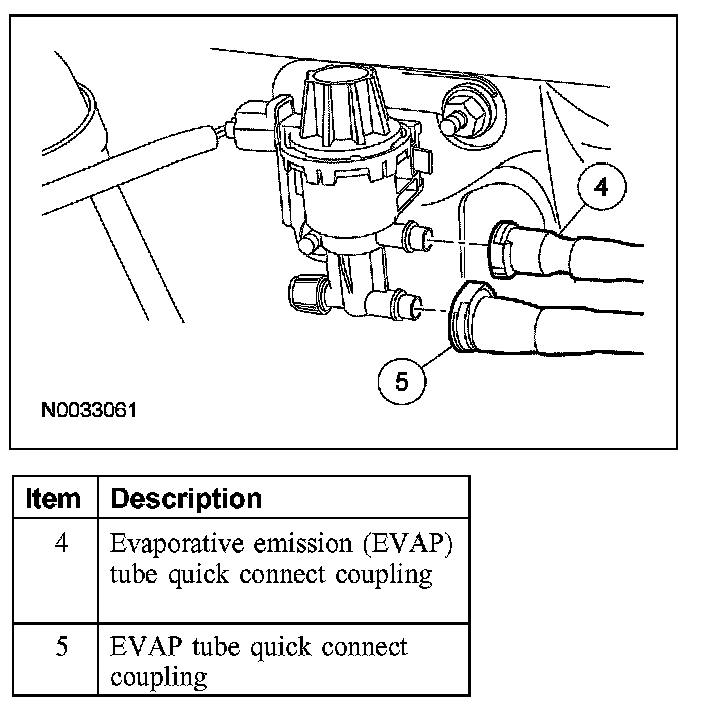 4

5

N0033061

| Item | Description |
|---|---|
| 4 | Evaporative emission (EVAP) tube quick connect coupling |
| 5 | EVAP tube quick connect coupling |