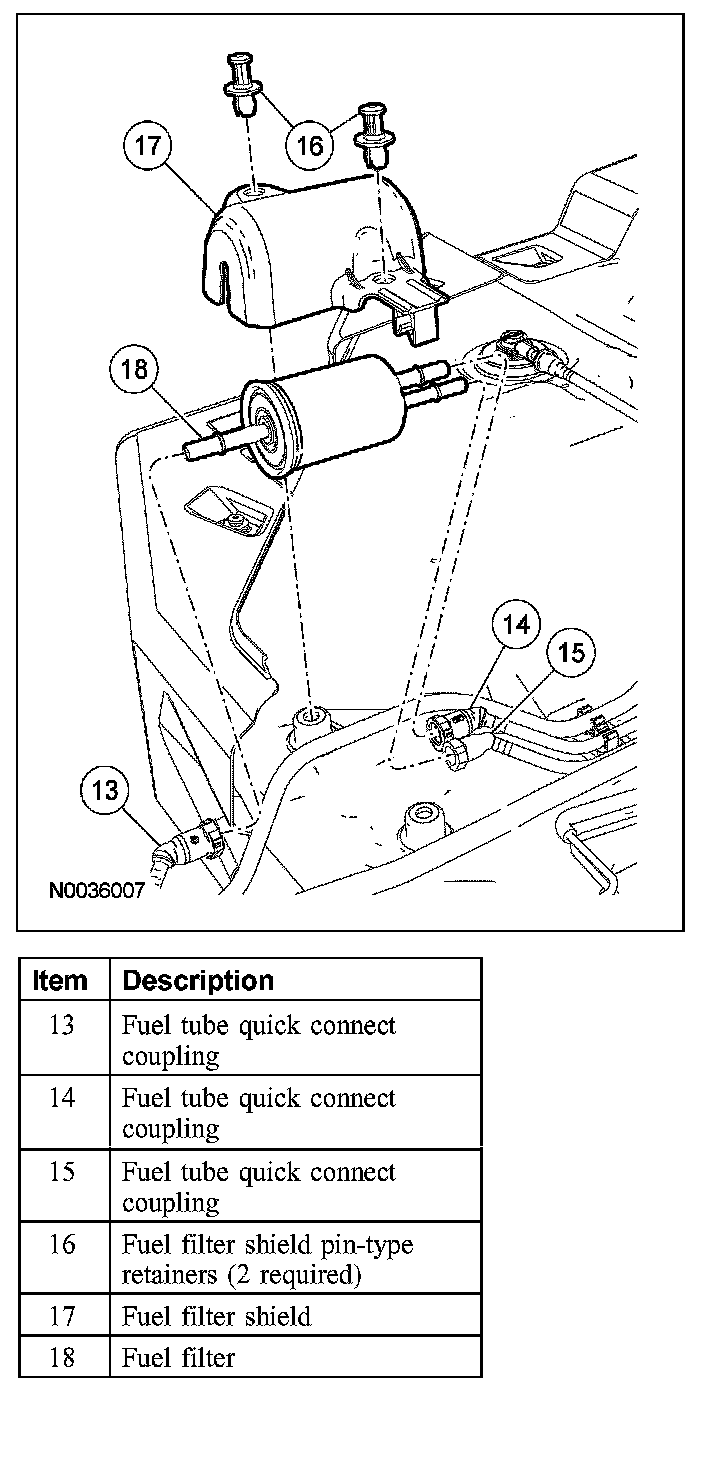 16

17

18

14

15

13

N0036007

| Item | Description |
|---|---|
| 13 | Fuel tube quick connect coupling |
| 14 | Fuel tube quick connect coupling |
| 15 | Fuel tube quick connect coupling |
| 16 | Fuel filter shield pin-type retainers (2 required) |
| 17 | Fuel filter shield |
| 18 | Fuel filter |