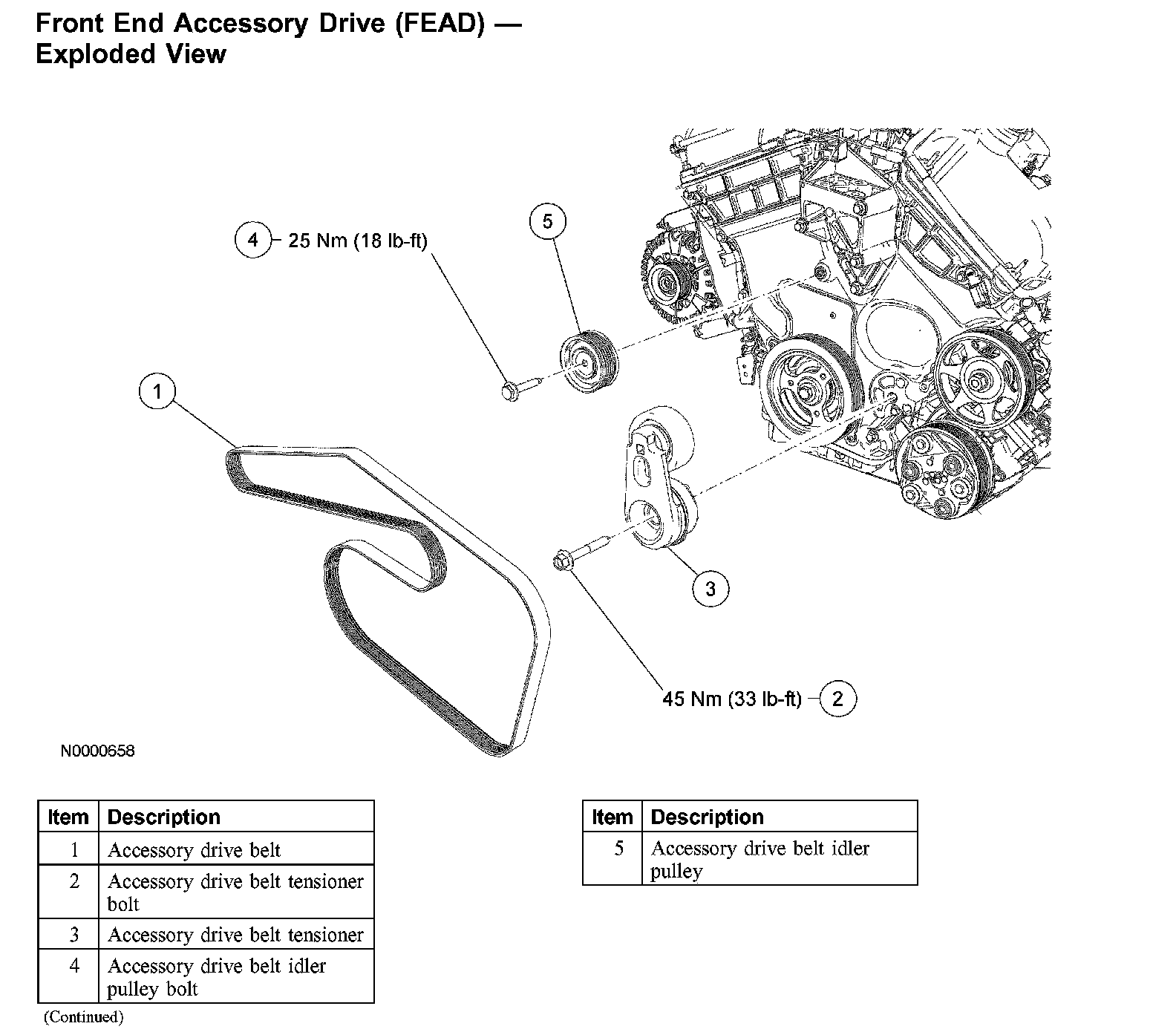 Front End Accessory Drive (FEAD) — Exploded View

4 25 Nm (18 lb-ft)

5

1

3

45 Nm (33 lb-ft) 2

N0000658

| Item | Description |
|---|---|
| 1 | Accessory drive belt |
| 2 | Accessory drive belt tensioner bolt |
| 3 | Accessory drive belt tensioner |
| 4 | Accessory drive belt idler pulley bolt |

(Continued)

| Item | Description |
|---|---|
| 5 | Accessory drive belt idler pulley |