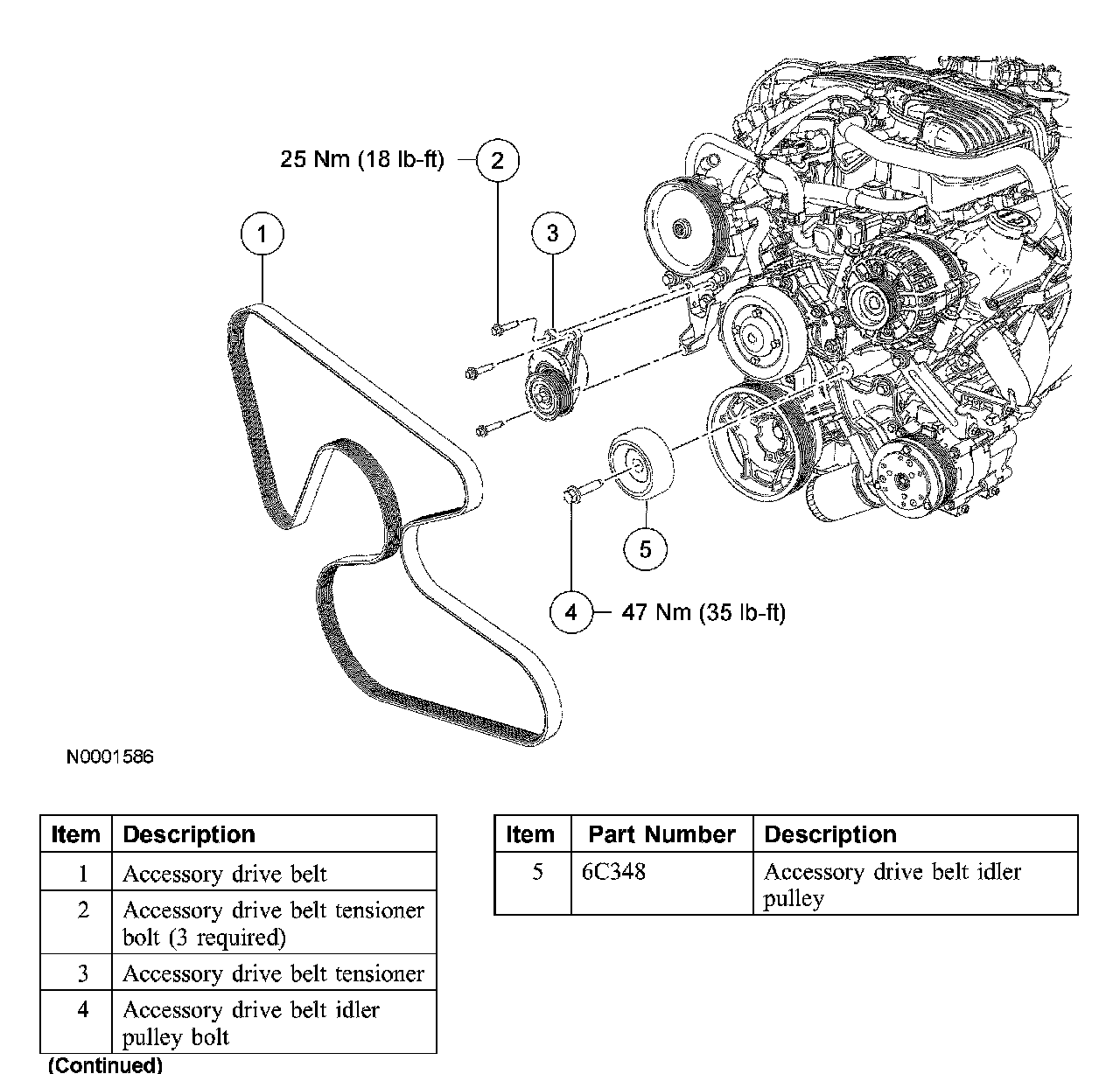 25 Nm (18 lb-ft) 2

1

3

5

4 47 Nm (35 lb-ft)

N0001586

| Item | Description |
|---|---|
| 1 | Accessory drive belt |
| 2 | Accessory drive belt tensioner bolt (3 required) |
| 3 | Accessory drive belt tensioner |
| 4 | Accessory drive belt idler pulley bolt |

(Continued)

| Item | Part Number | Description |
|---|---|---|
| 5 | 6C348 | Accessory drive belt idler pulley |