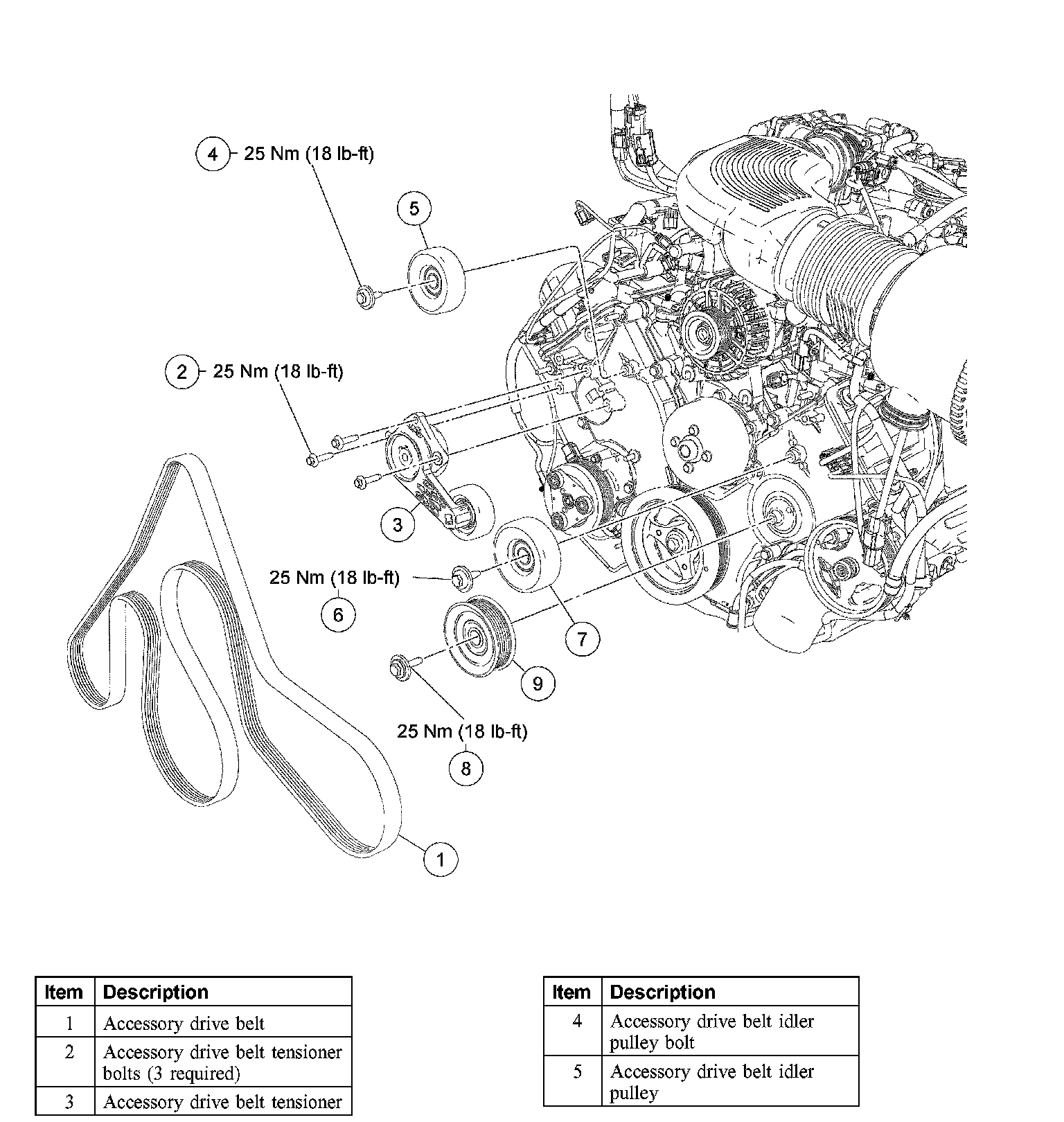 4 25 Nm (18 lb-ft)

5

2 25 Nm (18 lb-ft)

3

25 Nm (18 lb-ft)

6

7

9

25 Nm (18 lb-ft)

8

1

| Item | Description |
|---|---|
| 1 | Accessory drive belt |
| 2 | Accessory drive belt tensioner bolts (3 required) |
| 3 | Accessory drive belt tensioner |

| Item | Description |
|---|---|
| 4 | Accessory drive belt idler pulley bolt |
| 5 | Accessory drive belt idler pulley |