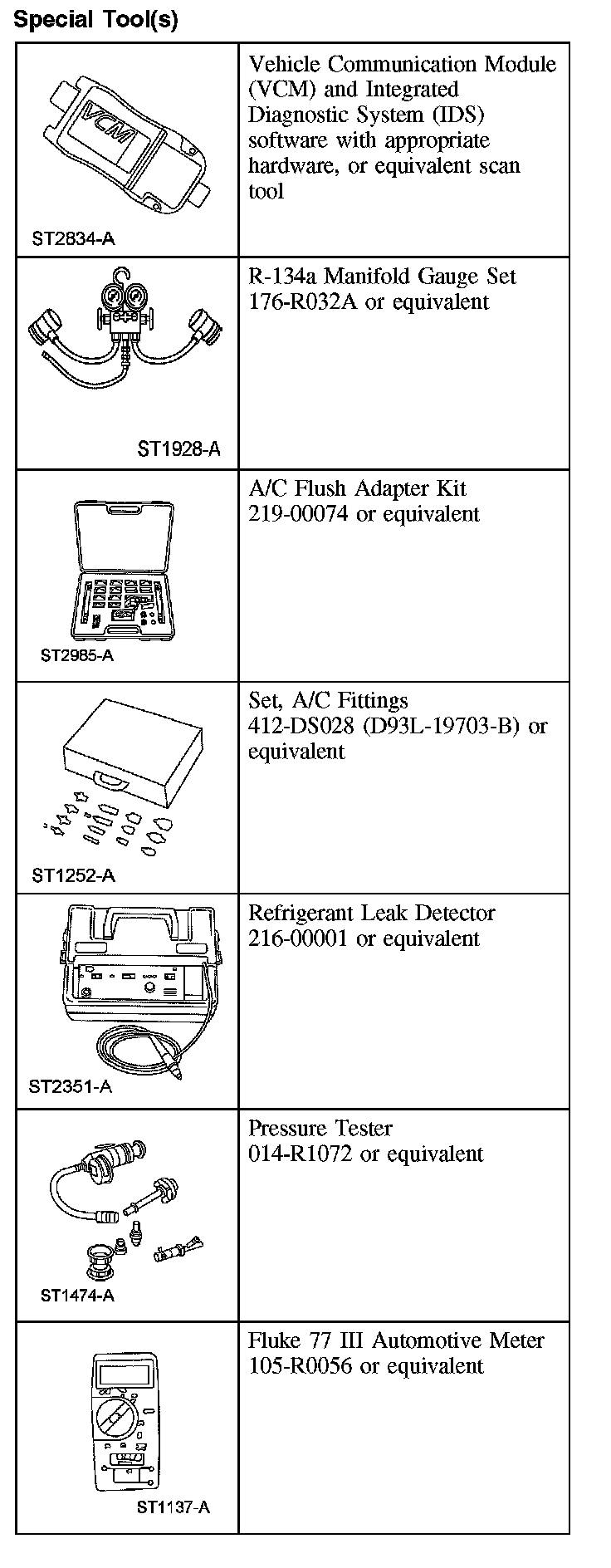 Special Tool(s)

| | |
|---|---|
| VCM ST2834-A | Vehicle Communication Module (VCM) and Integrated Diagnostic System (IDS) software with appropriate hardware, or equivalent scan tool |
| ST1928-A | R-134a Manifold Gauge Set 176-R032A or equivalent |
| ST2985-A | A/C Flush Adapter Kit 219-00074 or equivalent |
| ST1252-A | Set, A/C Fittings 412-DS028 (D93L-19703-B) or equivalent |
| ST2351-A | Refrigerant Leak Detector 216-00001 or equivalent |
| ST1474-A | Pressure Tester 014-R1072 or equivalent |
| ST1137-A | Fluke 77 III Automotive Meter 105-R0056 or equivalent |