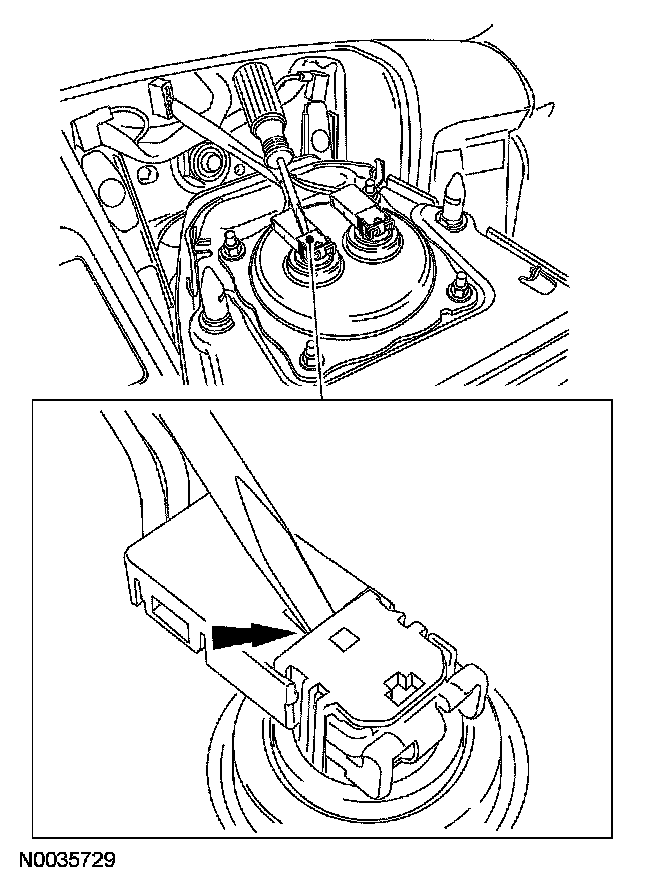 N0035729