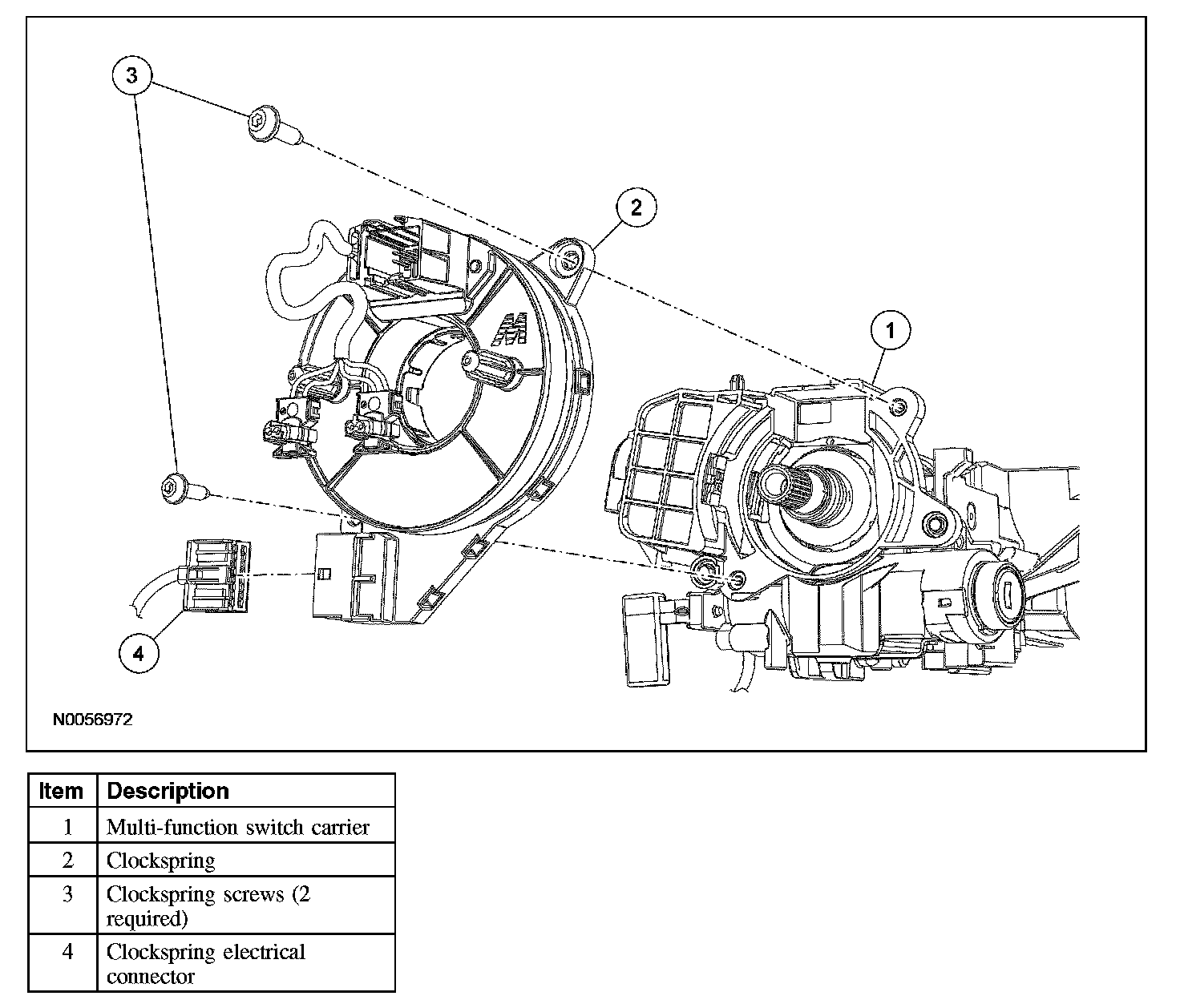 3

2

1

4

N0056972

| Item | Description |
|---|---|
| 1 | Multi-function switch carrier |
| 2 | Clockspring |
| 3 | Clockspring screws (2 required) |
| 4 | Clockspring electrical connector |