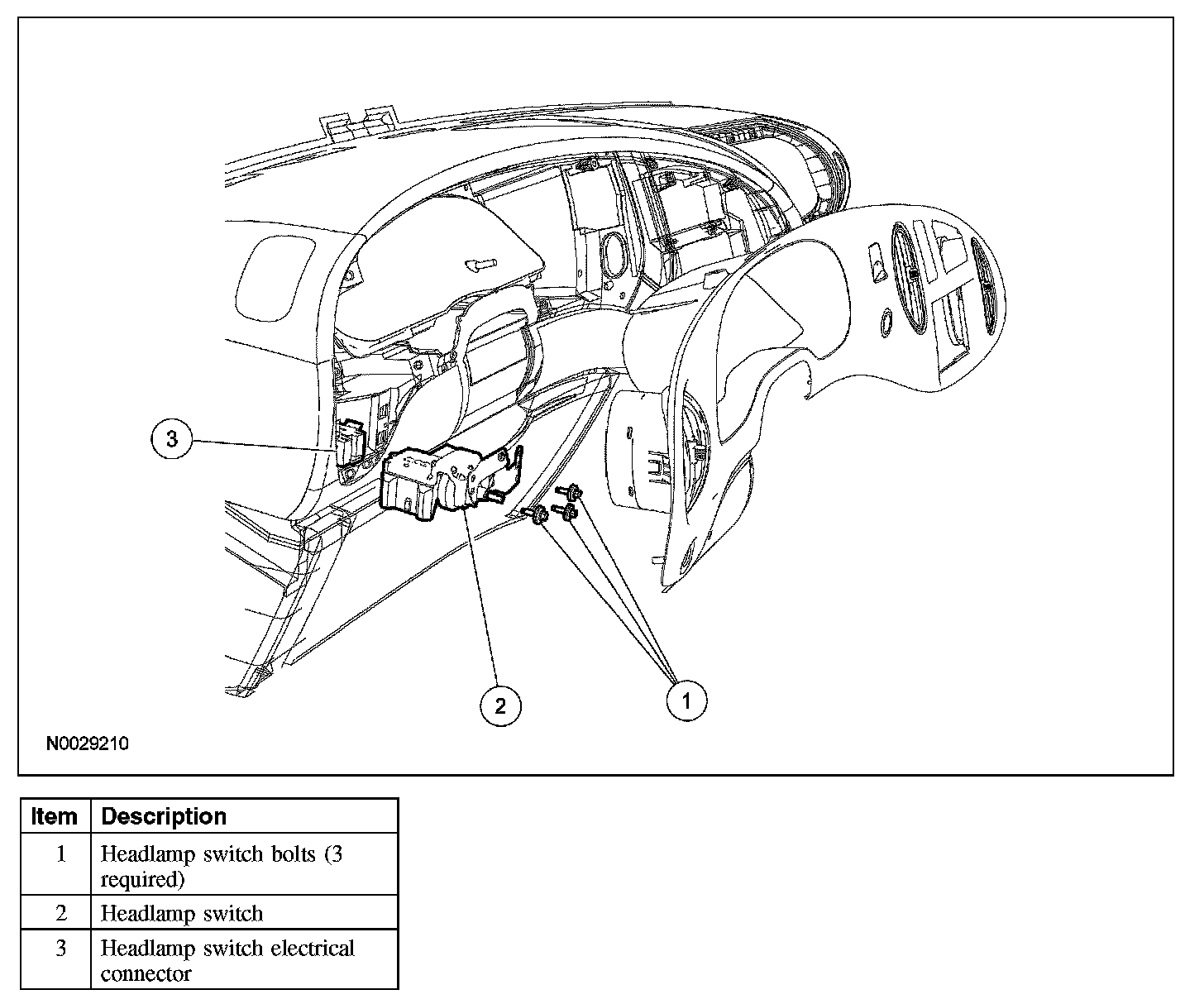 3

2

1

N0029210

| Item | Description |
|---|---|
| 1 | Headlamp switch bolts (3 required) |
| 2 | Headlamp switch |
| 3 | Headlamp switch electrical connector |