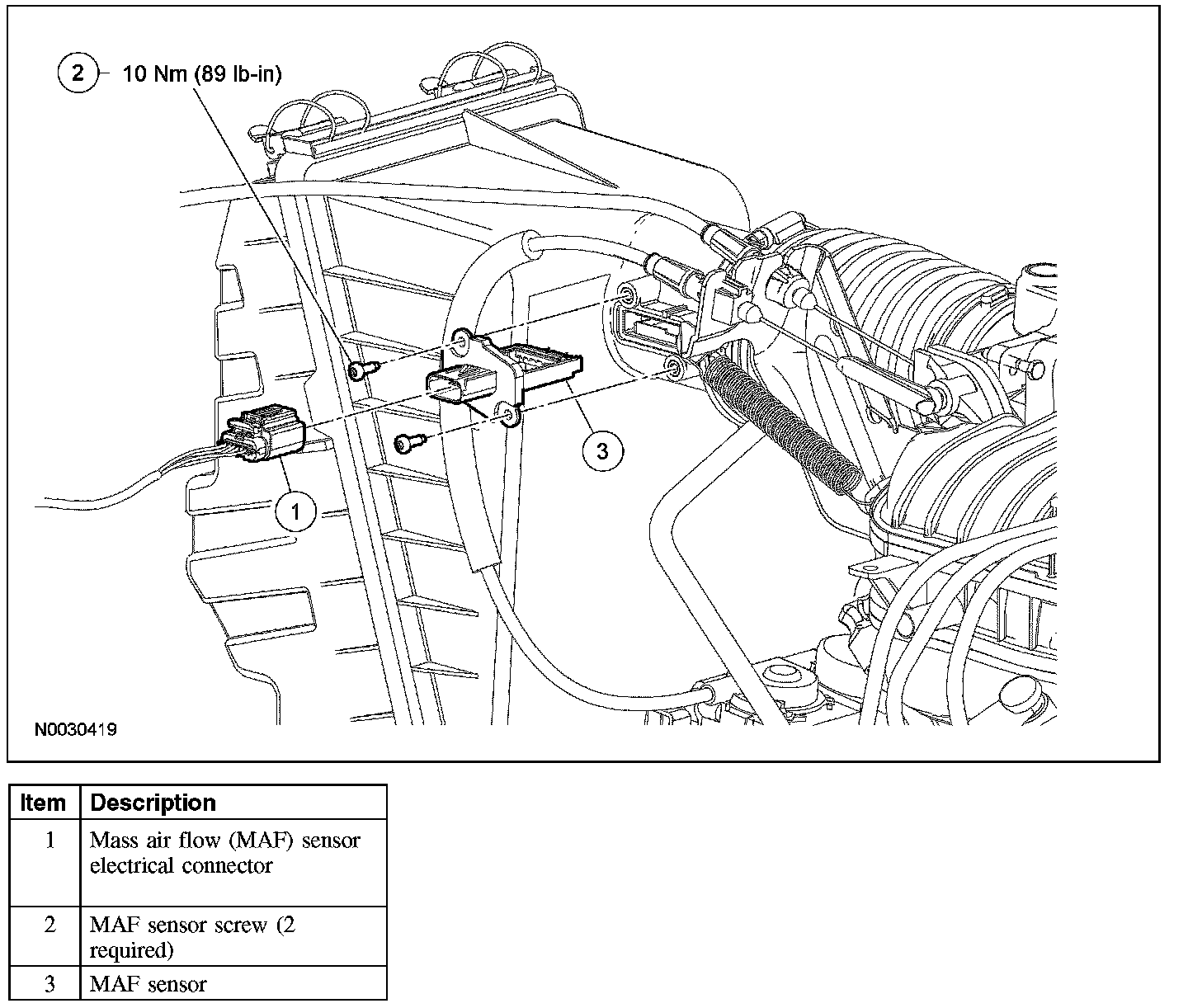 2 10 Nm (89 lb-in)

3

1

N0030419

| Item | Description |
|---|---|
| 1 | Mass air flow (MAF) sensor electrical connector |
| 2 | MAF sensor screw (2 required) |
| 3 | MAF sensor |