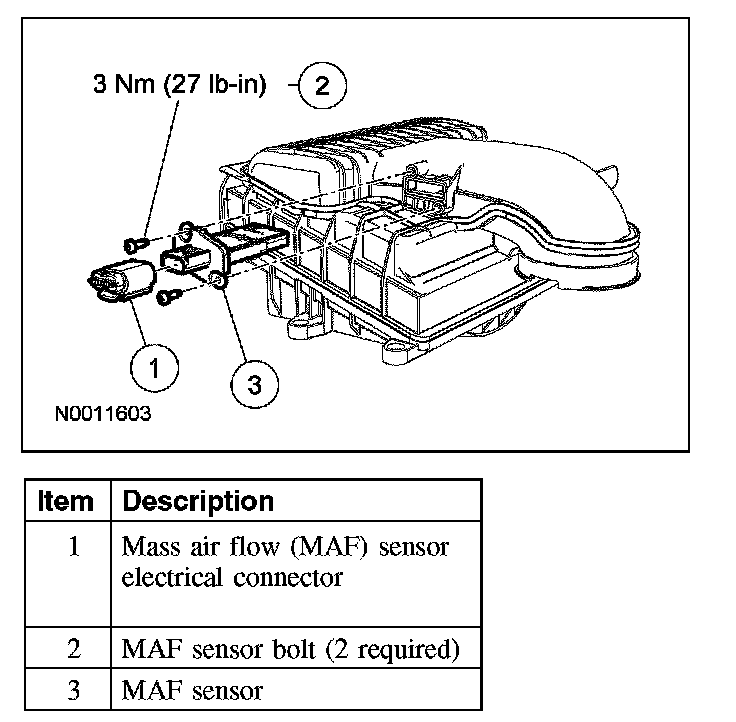 3 Nm (27 lb-in)

2

1

3

N0011603

| Item | Description |
|---|---|
| 1 | Mass air flow (MAF) sensor electrical connector |
| 2 | MAF sensor bolt (2 required) |
| 3 | MAF sensor |