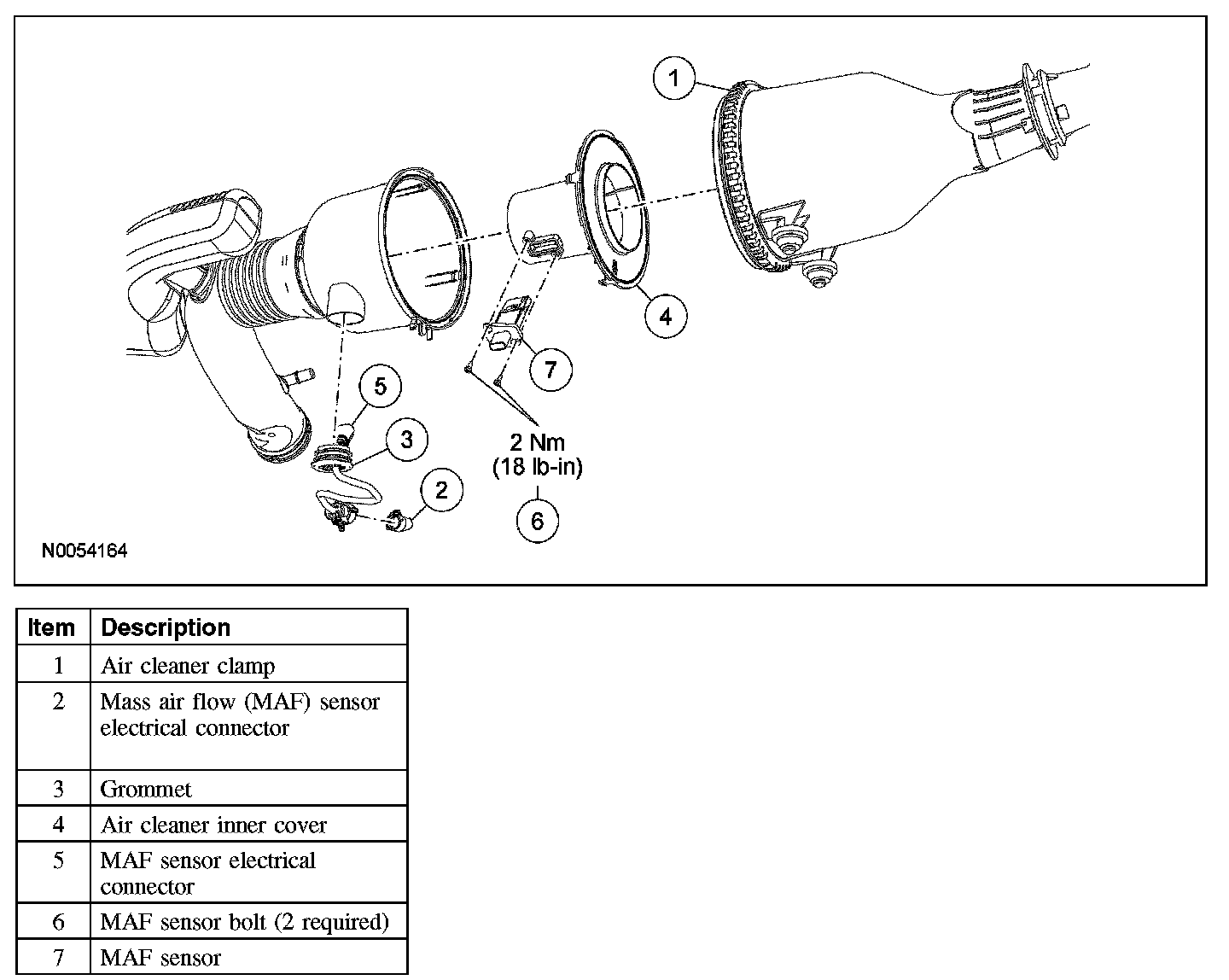 1

4

7

5

3

2

2 Nm
(18 lb-in)

6

N0054164

| Item | Description |
|---|---|
| 1 | Air cleaner clamp |
| 2 | Mass air flow (MAF) sensor electrical connector |
| 3 | Grommet |
| 4 | Air cleaner inner cover |
| 5 | MAF sensor electrical connector |
| 6 | MAF sensor bolt (2 required) |
| 7 | MAF sensor |