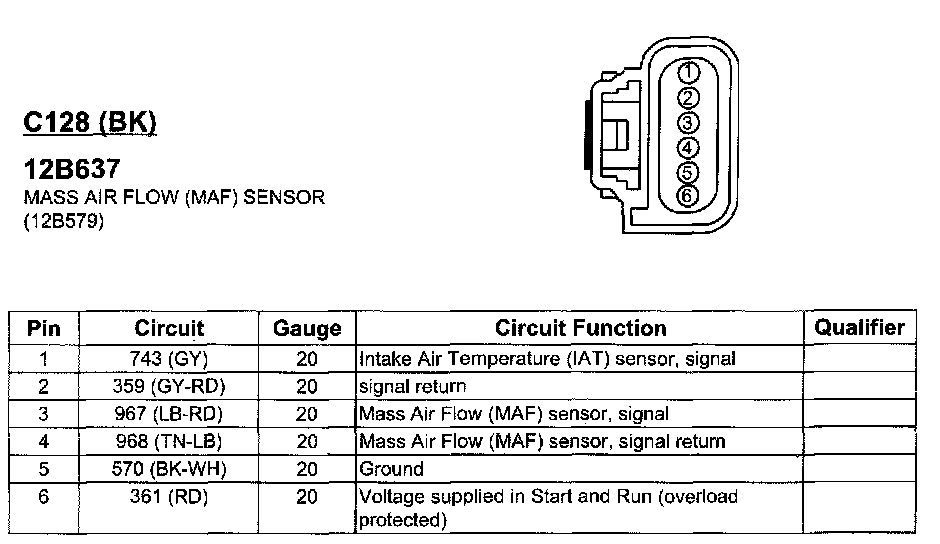 C128 (BK)

12B637
MASS AIR FLOW (MAF) SENSOR
(12B579)

1
2
3
4
5
6

| Pin | Circuit | Gauge | Circuit Function | Qualifier |
|---|---|---|---|---|
| 1 | 743 (GY) | 20 | Intake Air Temperature (IAT) sensor, signal | |
| 2 | 359 (GY-RD) | 20 | signal return | |
| 3 | 967 (LB-RD) | 20 | Mass Air Flow (MAF) sensor, signal | |
| 4 | 968 (TN-LB) | 20 | Mass Air Flow (MAF) sensor, signal return | |
| 5 | 570 (BK-WH) | 20 | Ground | |
| 6 | 361 (RD) | 20 | Voltage supplied in Start and Run (overload protected) | |