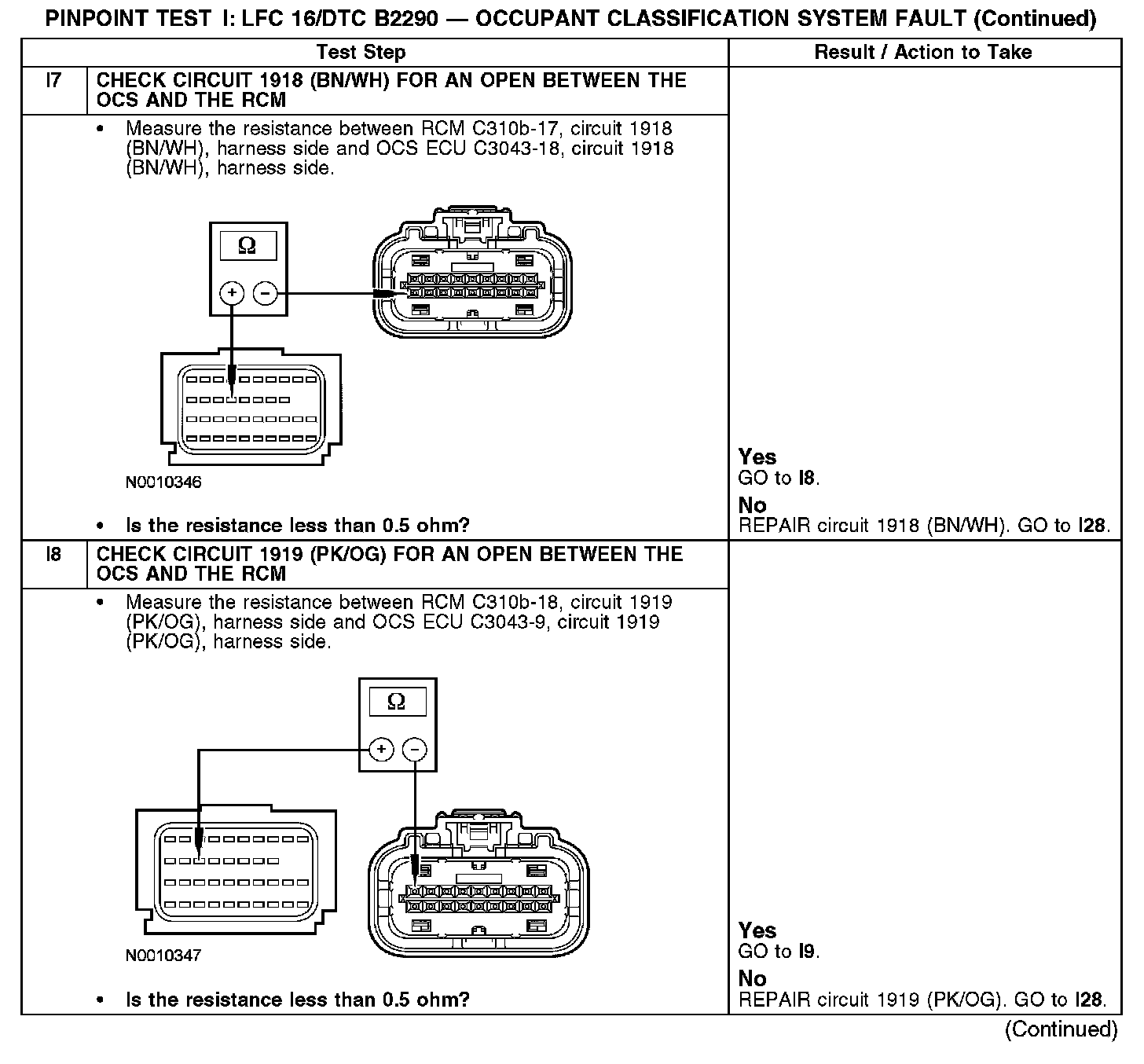 PINPOINT TEST I: LFC 16/DTC B2290 — OCCUPANT CLASSIFICATION SYSTEM FAULT (Continued)

| | Test Step | Result / Action to Take |
|---|---|---|
| I7 | CHECK CIRCUIT 1918 (BN/WH) FOR AN OPEN BETWEEN THE OCS AND THE RCM | |
| | • Measure the resistance between RCM C310b-17, circuit 1918 (BN/WH), harness side and OCS ECU C3043-18, circuit 1918 (BN/WH), harness side. $\Omega$ + − N0010346 • Is the resistance less than 0.5 ohm? | Yes GO to I8. No REPAIR circuit 1918 (BN/WH). GO to I28. |
| I8 | CHECK CIRCUIT 1919 (PK/OG) FOR AN OPEN BETWEEN THE OCS AND THE RCM | |
| | • Measure the resistance between RCM C310b-18, circuit 1919 (PK/OG), harness side and OCS ECU C3043-9, circuit 1919 (PK/OG), harness side. $\Omega$ + − N0010347 • Is the resistance less than 0.5 ohm? | Yes GO to I9. No REPAIR circuit 1919 (PK/OG). GO to I28. |

(Continued)