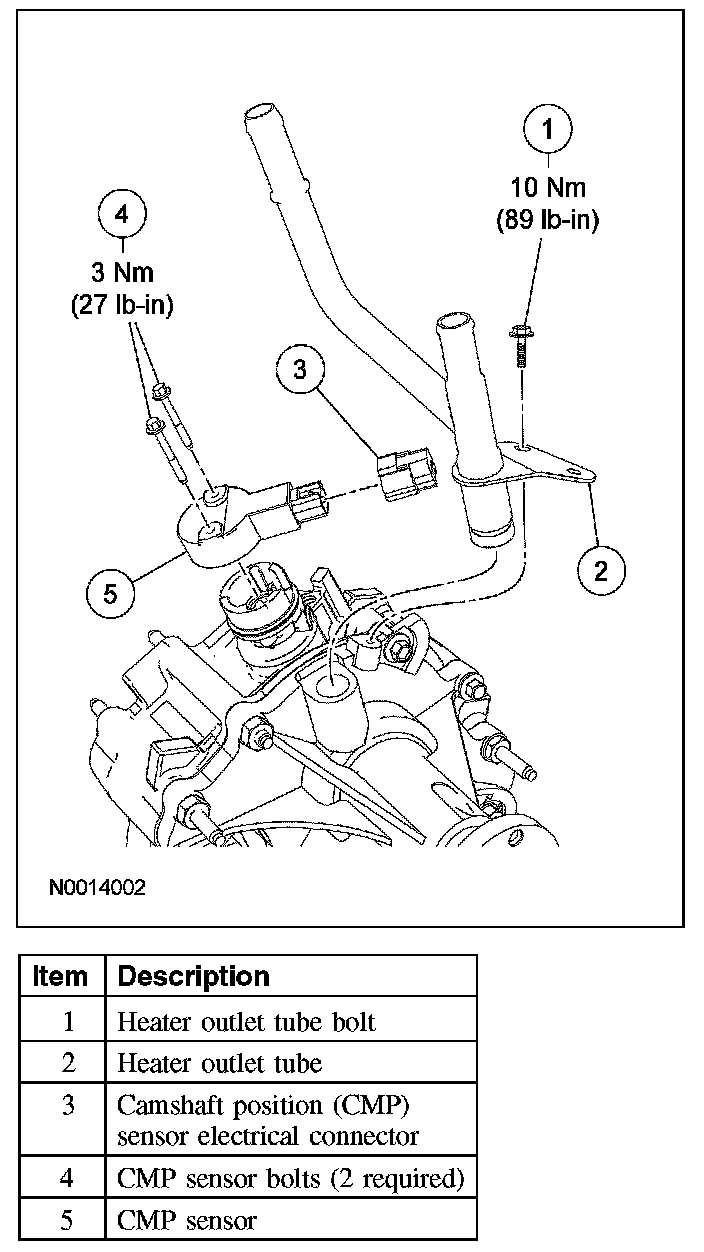 1
10 Nm
(89 lb-in)

4
3 Nm
(27 lb-in)

3

2

5

N0014002

| Item | Description |
|---|---|
| 1 | Heater outlet tube bolt |
| 2 | Heater outlet tube |
| 3 | Camshaft position (CMP) sensor electrical connector |
| 4 | CMP sensor bolts (2 required) |
| 5 | CMP sensor |