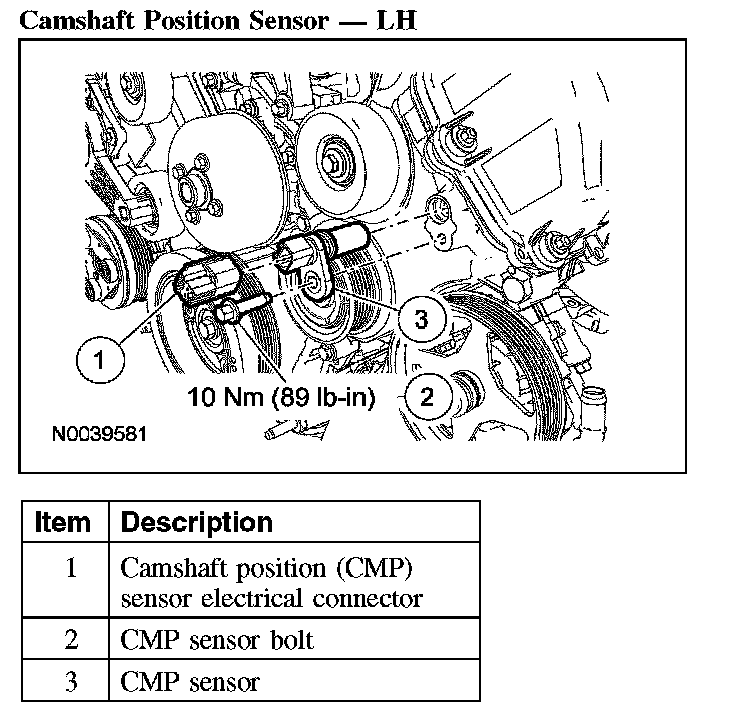 Camshaft Position Sensor — LH

3

1

10 Nm (89 lb-in)

2

N0039581

| Item | Description |
|---|---|
| 1 | Camshaft position (CMP) sensor electrical connector |
| 2 | CMP sensor bolt |
| 3 | CMP sensor |