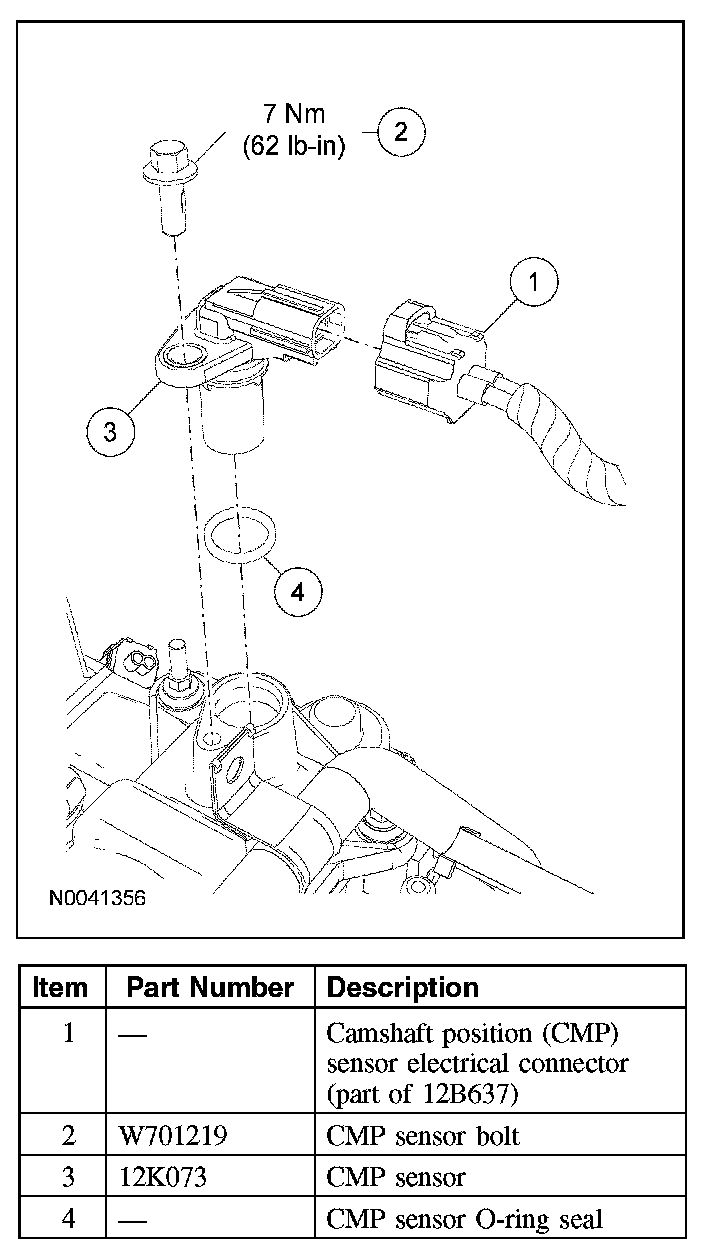 7 Nm
(62 lb-in)

2

1

3

4

N0041356

| Item | Part Number | Description |
|---|---|---|
| 1 | — | Camshaft position (CMP) sensor electrical connector (part of 12B637) |
| 2 | W701219 | CMP sensor bolt |
| 3 | 12K073 | CMP sensor |
| 4 | — | CMP sensor O-ring seal |