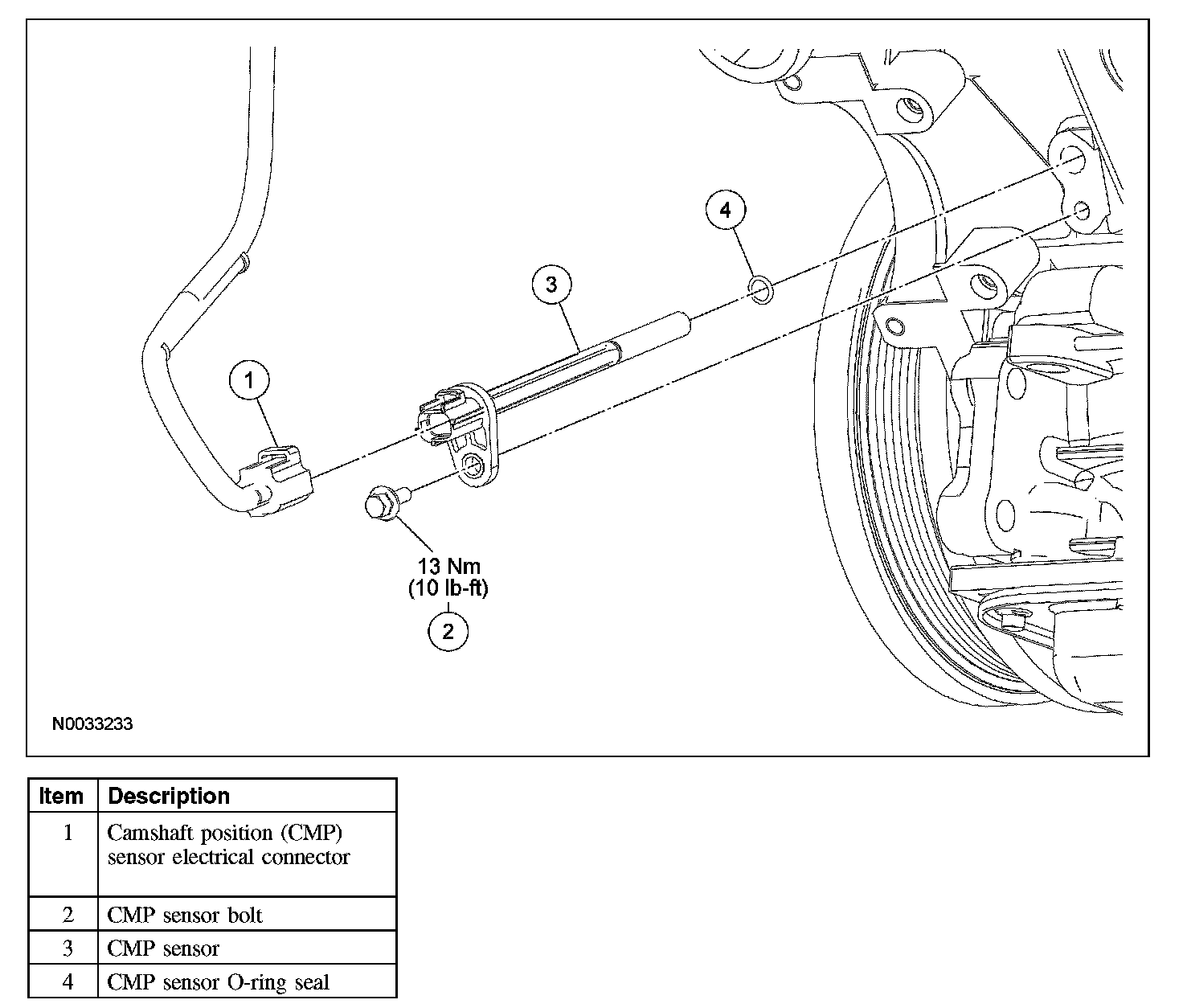 4

3

1

13 Nm
(10 lb-ft)

2

N0033233

| Item | Description |
|---|---|
| 1 | Camshaft position (CMP) sensor electrical connector |
| 2 | CMP sensor bolt |
| 3 | CMP sensor |
| 4 | CMP sensor O-ring seal |