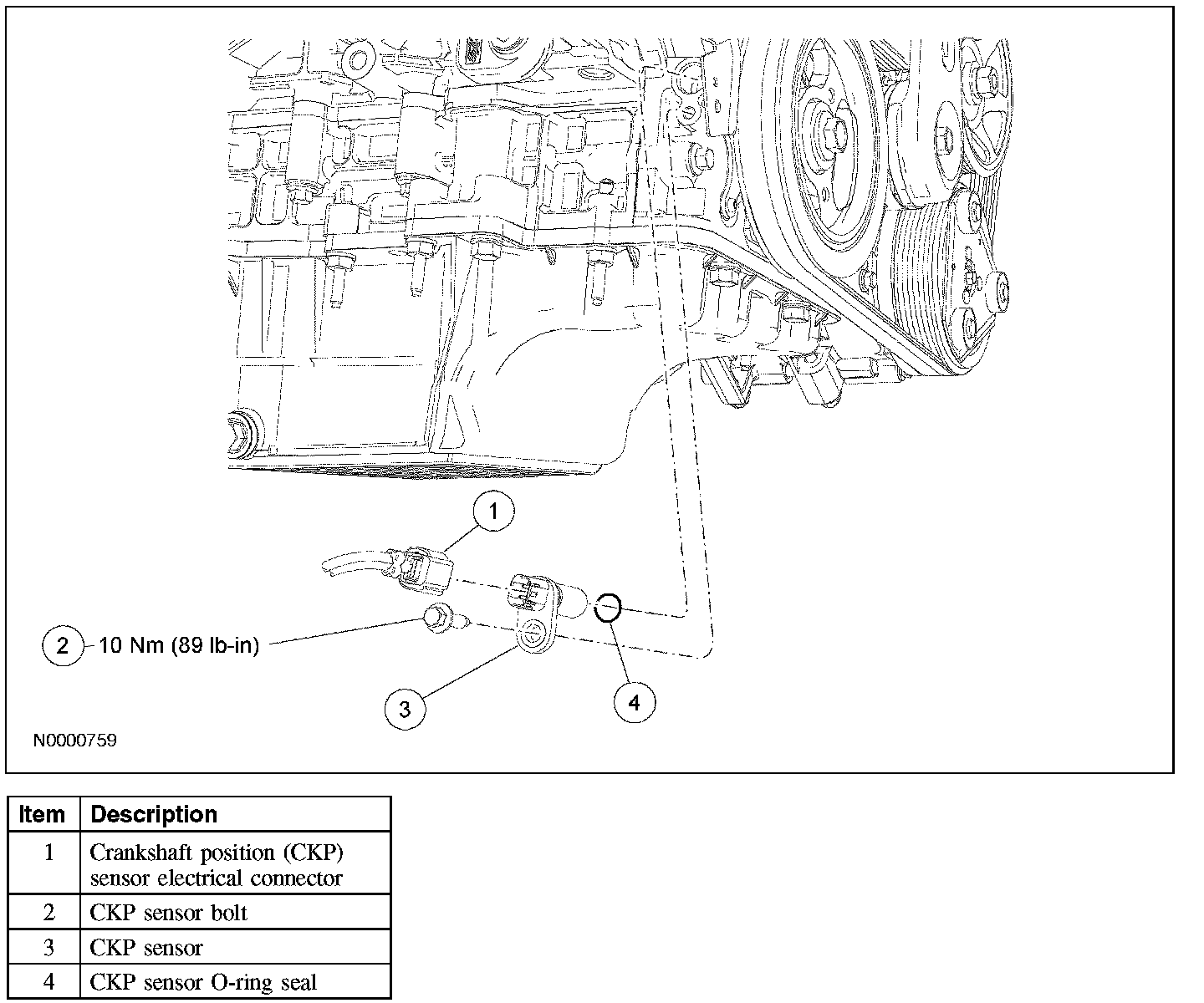 1

2 10 Nm (89 lb-in)

3

4

N0000759

| Item | Description |
|---|---|
| 1 | Crankshaft position (CKP) sensor electrical connector |
| 2 | CKP sensor bolt |
| 3 | CKP sensor |
| 4 | CKP sensor O-ring seal |