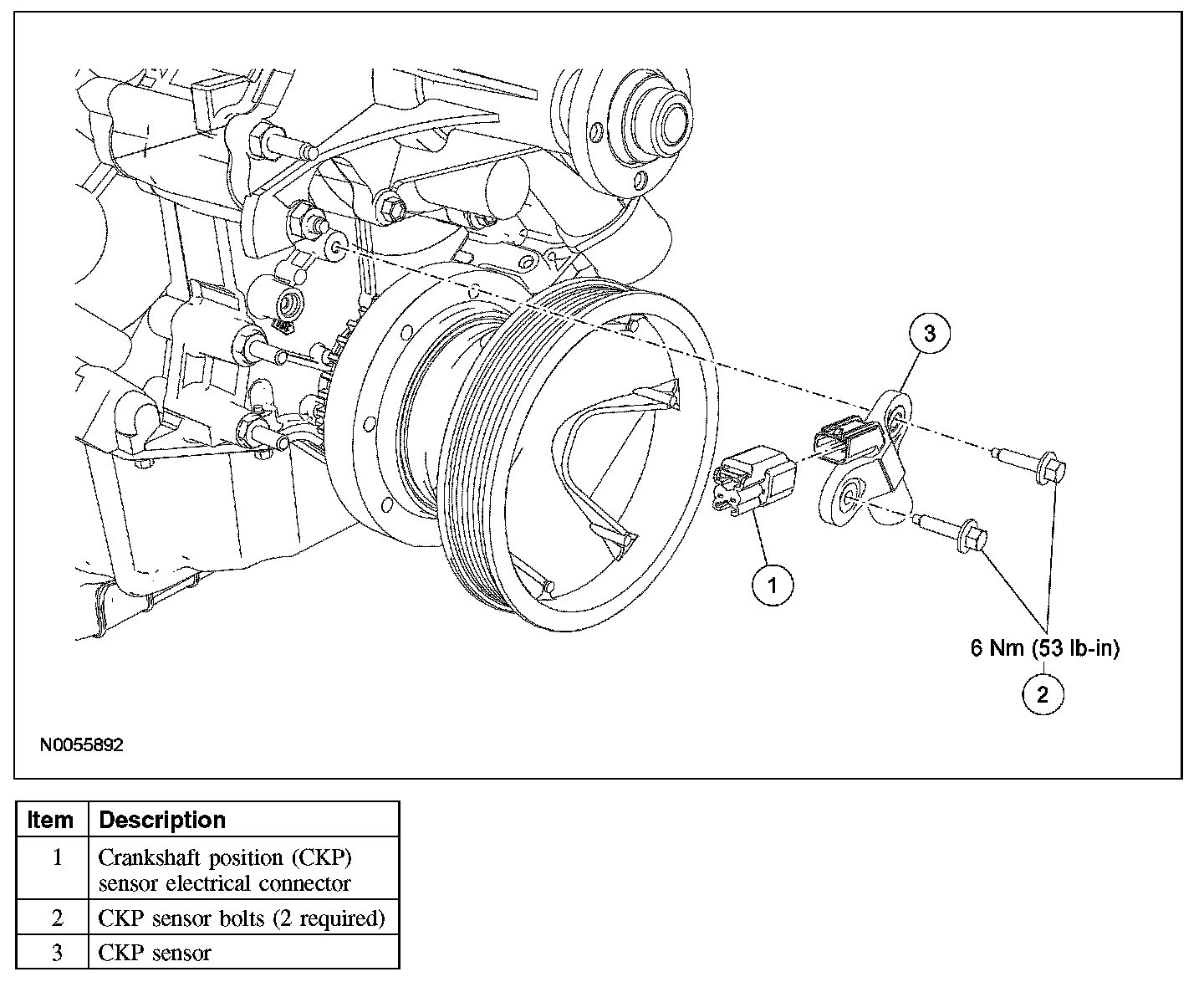 3

1

6 Nm (53 lb-in)

2

N0055892

| Item | Description |
|---|---|
| 1 | Crankshaft position (CKP) sensor electrical connector |
| 2 | CKP sensor bolts (2 required) |
| 3 | CKP sensor |