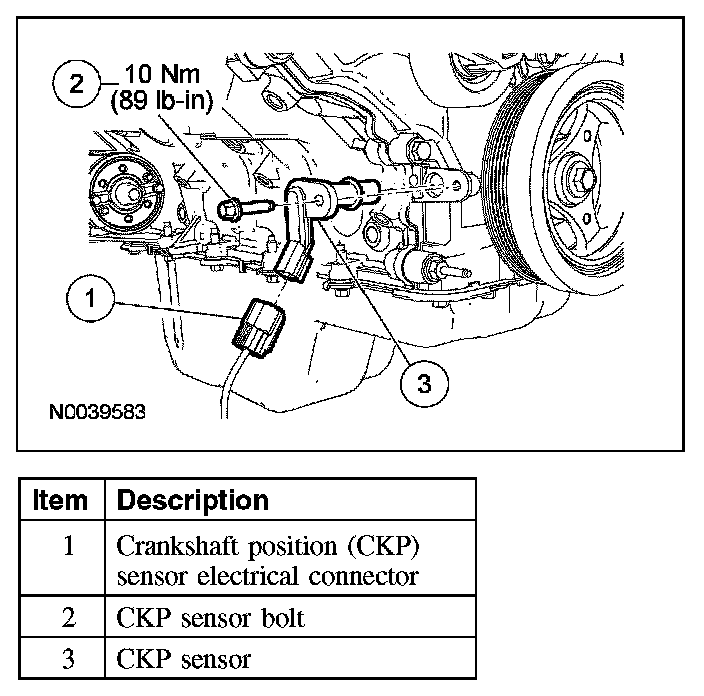 2 10 Nm (89 lb-in)

1

3

N0039583

| Item | Description |
|---|---|
| 1 | Crankshaft position (CKP) sensor electrical connector |
| 2 | CKP sensor bolt |
| 3 | CKP sensor |