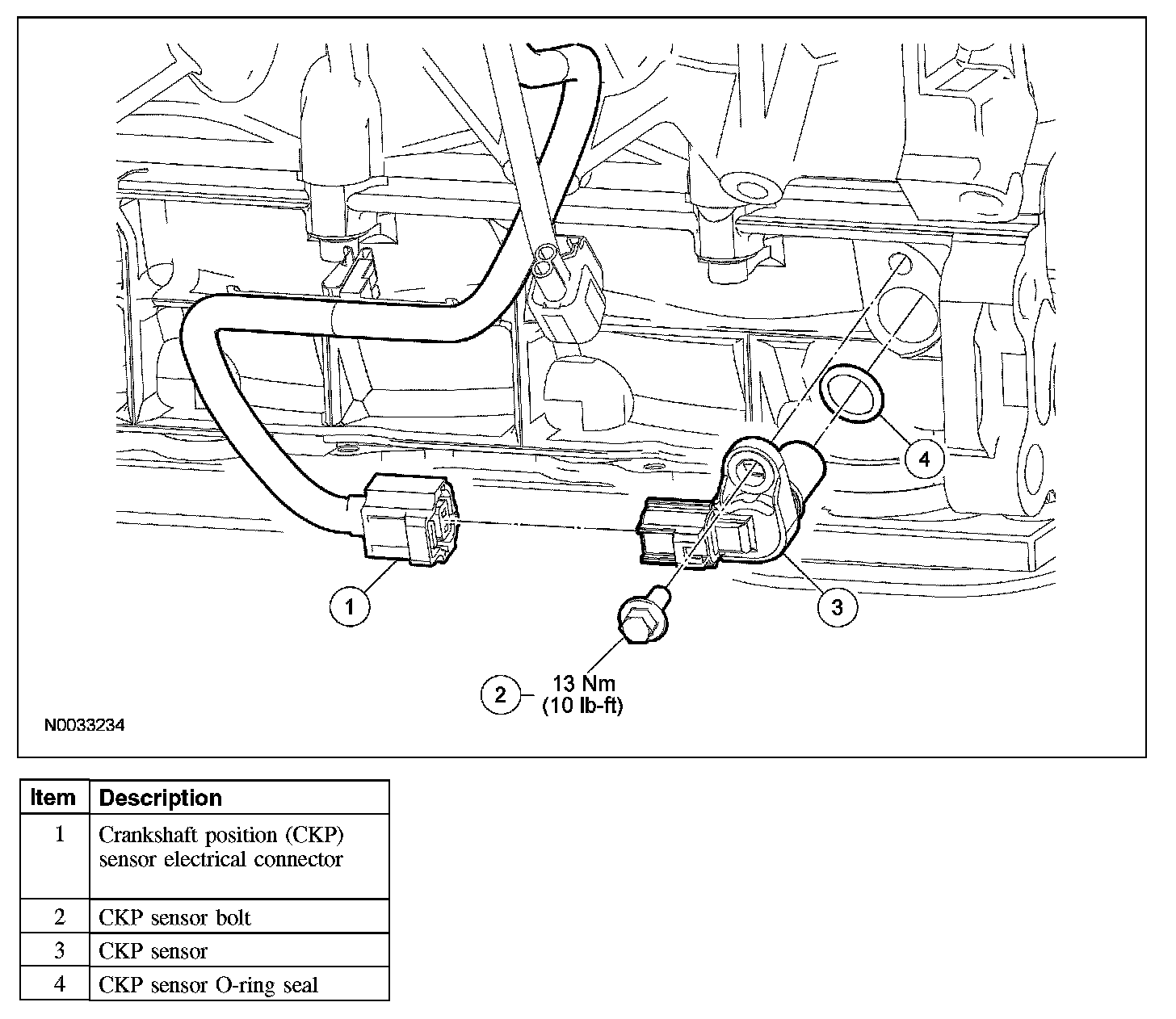 4

1

3

2 13 Nm (10 lb-ft)

N0033234

| Item | Description |
|---|---|
| 1 | Crankshaft position (CKP) sensor electrical connector |
| 2 | CKP sensor bolt |
| 3 | CKP sensor |
| 4 | CKP sensor O-ring seal |