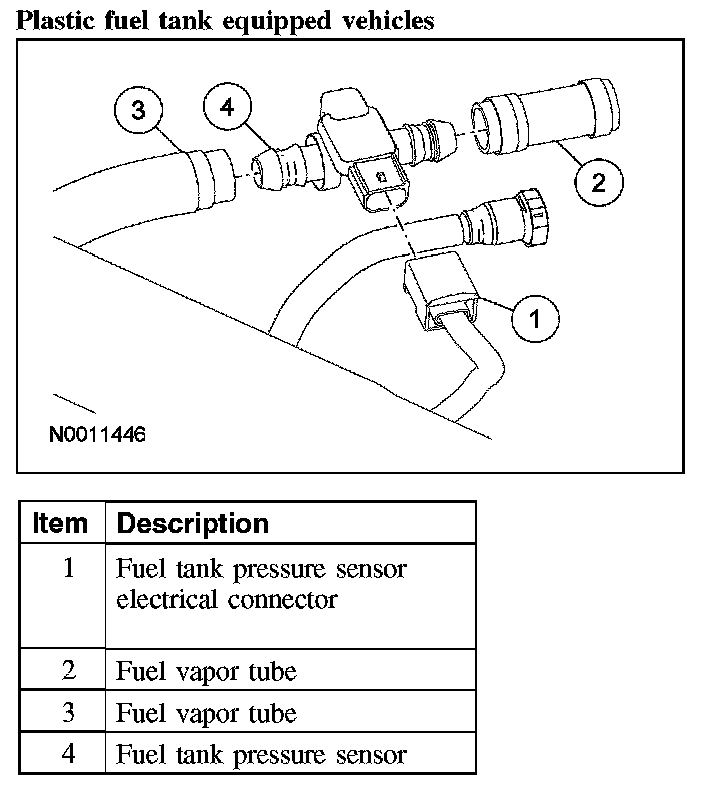 Plastic fuel tank equipped vehicles

3
4
2
1
N0011446

| Item | Description |
|---|---|
| 1 | Fuel tank pressure sensor electrical connector |
| 2 | Fuel vapor tube |
| 3 | Fuel vapor tube |
| 4 | Fuel tank pressure sensor |