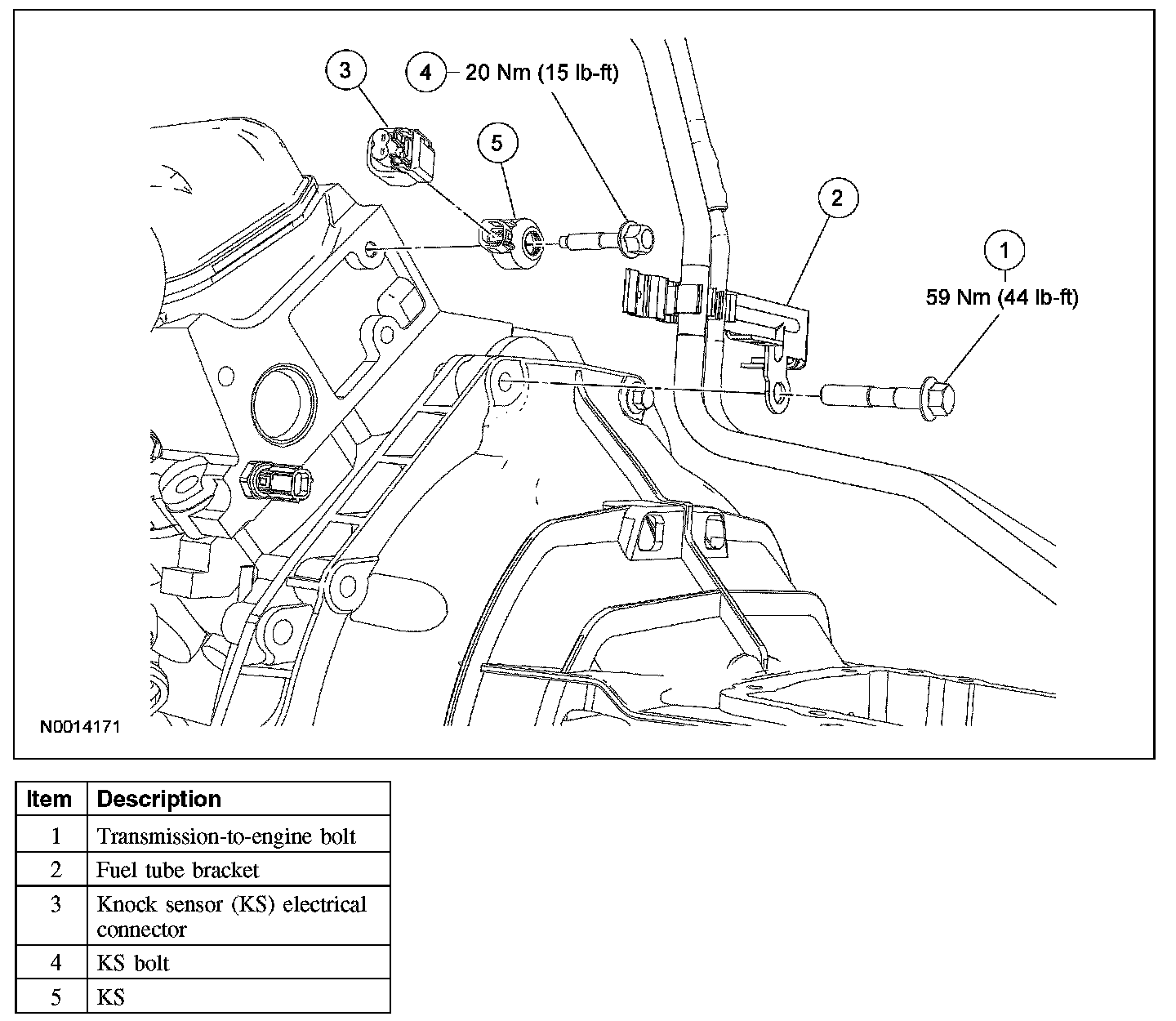 3

4 20 Nm (15 lb-ft)

5

2

1
59 Nm (44 lb-ft)

N0014171

| Item | Description |
|---|---|
| 1 | Transmission-to-engine bolt |
| 2 | Fuel tube bracket |
| 3 | Knock sensor (KS) electrical connector |
| 4 | KS bolt |
| 5 | KS |