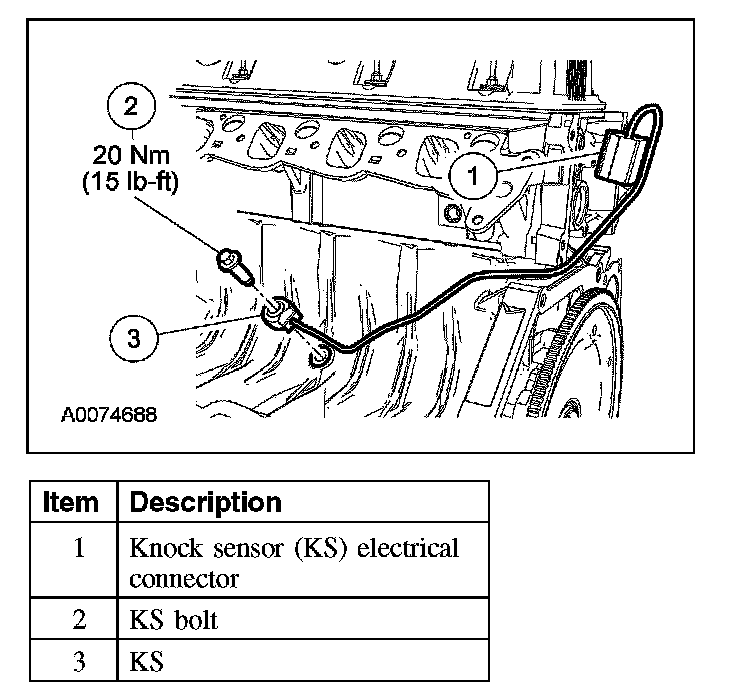 2
20 Nm
(15 lb-ft)

1

3

A0074688

| Item | Description |
|---|---|
| 1 | Knock sensor (KS) electrical connector |
| 2 | KS bolt |
| 3 | KS |