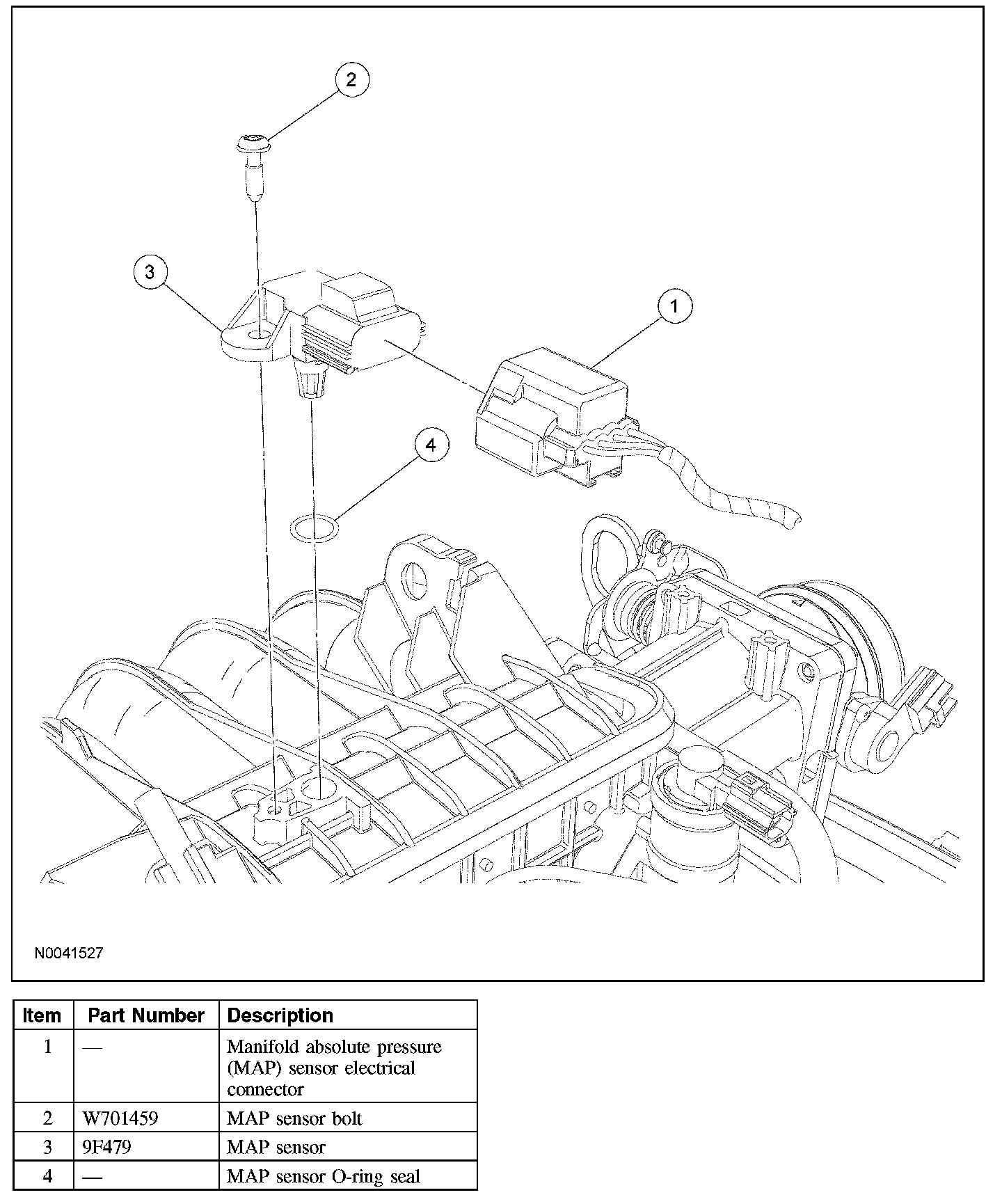 2

3

1

4

N0041527

| Item | Part Number | Description |
|---|---|---|
| 1 | — | Manifold absolute pressure (MAP) sensor electrical connector |
| 2 | W701459 | MAP sensor bolt |
| 3 | 9F479 | MAP sensor |
| 4 | — | MAP sensor O-ring seal |