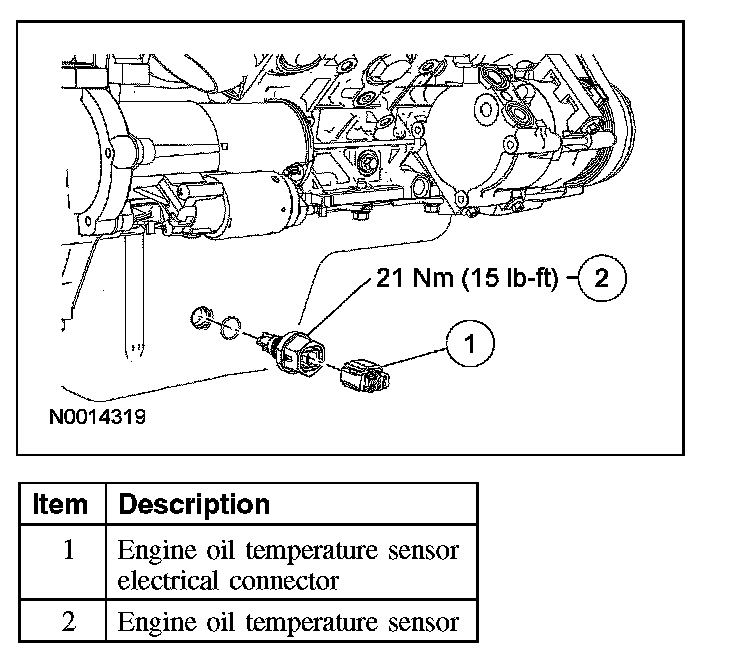 21 Nm (15 lb-ft) 2

1

N0014319

| Item | Description |
|---|---|
| 1 | Engine oil temperature sensor electrical connector |
| 2 | Engine oil temperature sensor |