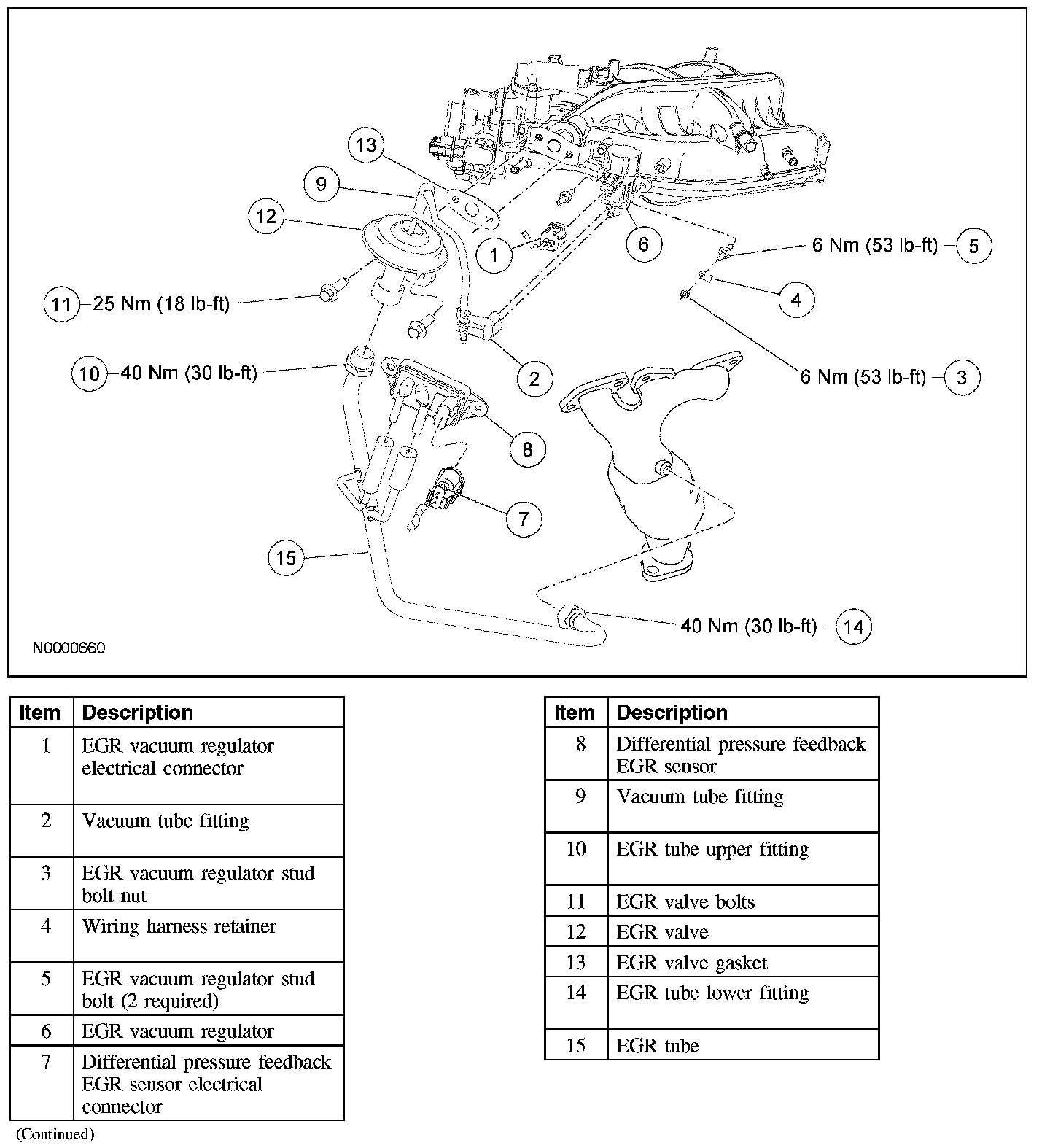 13

9

12

1

6

6 Nm (53 lb-ft) 5

4

11 25 Nm (18 lb-ft)

2

10 40 Nm (30 lb-ft)

6 Nm (53 lb-ft) 3

8

7

15

40 Nm (30 lb-ft) 14

N0000660

| Item | Description |
|---|---|
| 1 | EGR vacuum regulator electrical connector |
| 2 | Vacuum tube fitting |
| 3 | EGR vacuum regulator stud bolt nut |
| 4 | Wiring harness retainer |
| 5 | EGR vacuum regulator stud bolt (2 required) |
| 6 | EGR vacuum regulator |
| 7 | Differential pressure feedback EGR sensor electrical connector |

(Continued)

| Item | Description |
|---|---|
| 8 | Differential pressure feedback EGR sensor |
| 9 | Vacuum tube fitting |
| 10 | EGR tube upper fitting |
| 11 | EGR valve bolts |
| 12 | EGR valve |
| 13 | EGR valve gasket |
| 14 | EGR tube lower fitting |
| 15 | EGR tube |