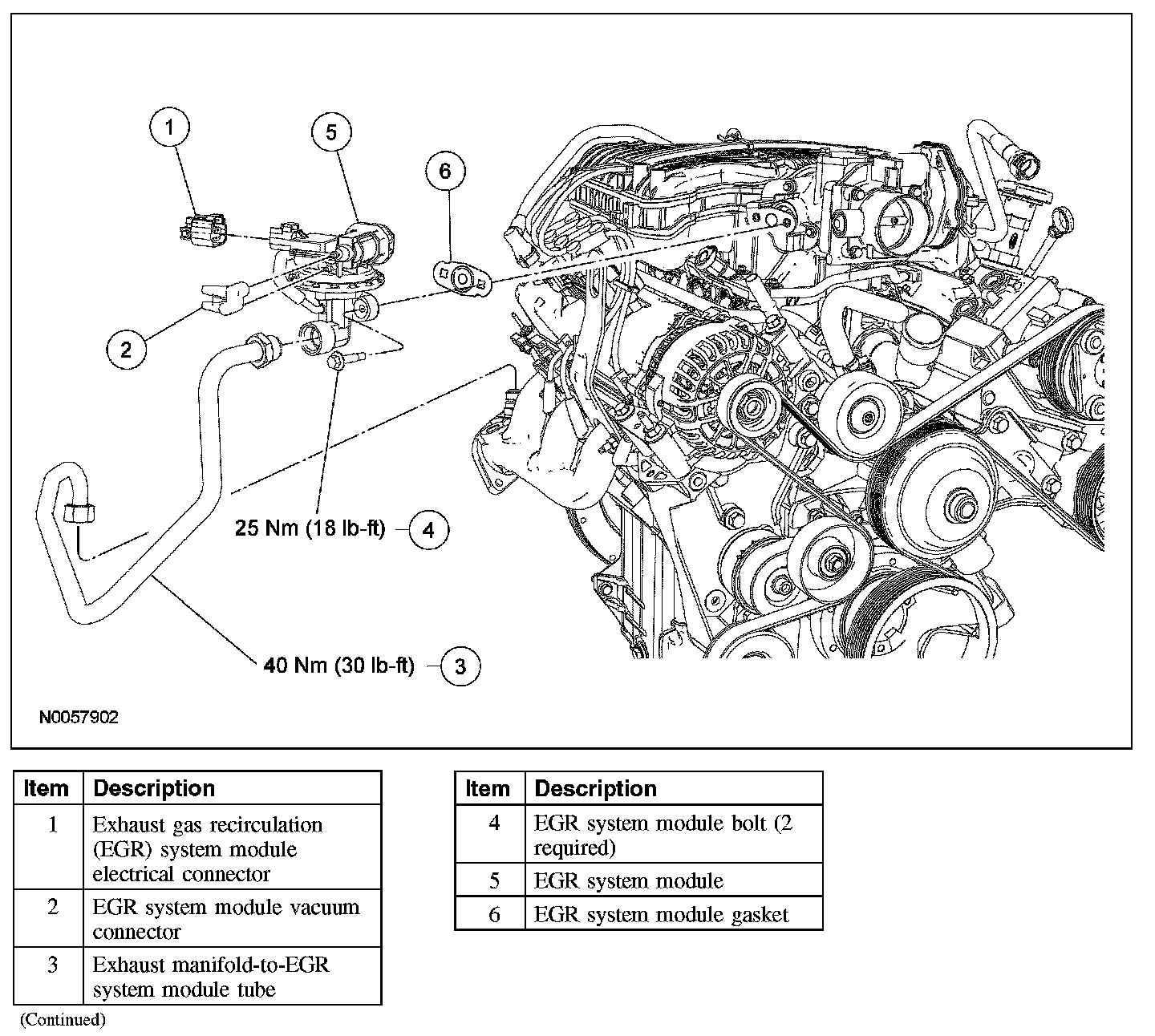 1

5

6

2

25 Nm (18 lb-ft) 4

40 Nm (30 lb-ft) 3

N0057902

| Item | Description |
|---|---|
| 1 | Exhaust gas recirculation (EGR) system module electrical connector |
| 2 | EGR system module vacuum connector |
| 3 | Exhaust manifold-to-EGR system module tube |

(Continued)

| Item | Description |
|---|---|
| 4 | EGR system module bolt (2 required) |
| 5 | EGR system module |
| 6 | EGR system module gasket |