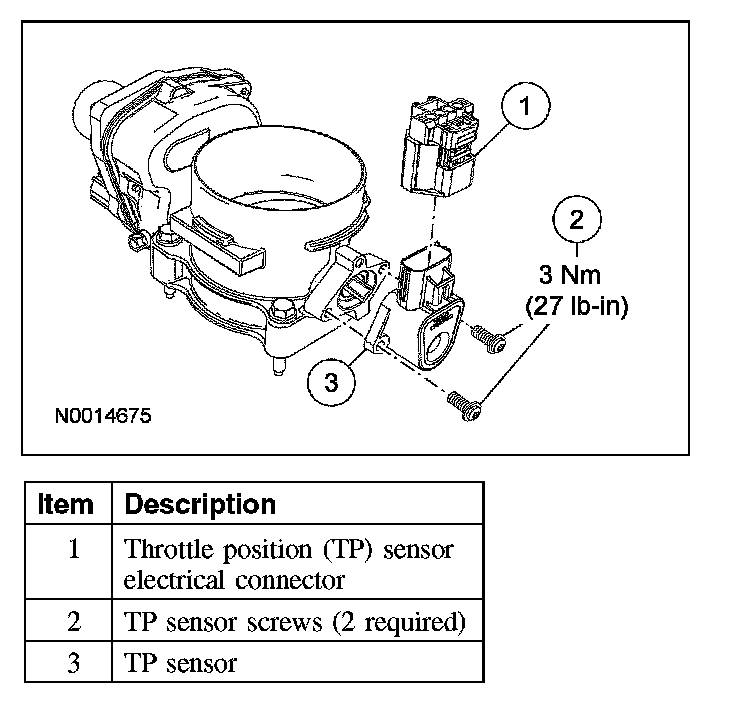 1

2
3 Nm
(27 lb-in)

3

N0014675

| Item | Description |
|---|---|
| 1 | Throttle position (TP) sensor electrical connector |
| 2 | TP sensor screws (2 required) |
| 3 | TP sensor |