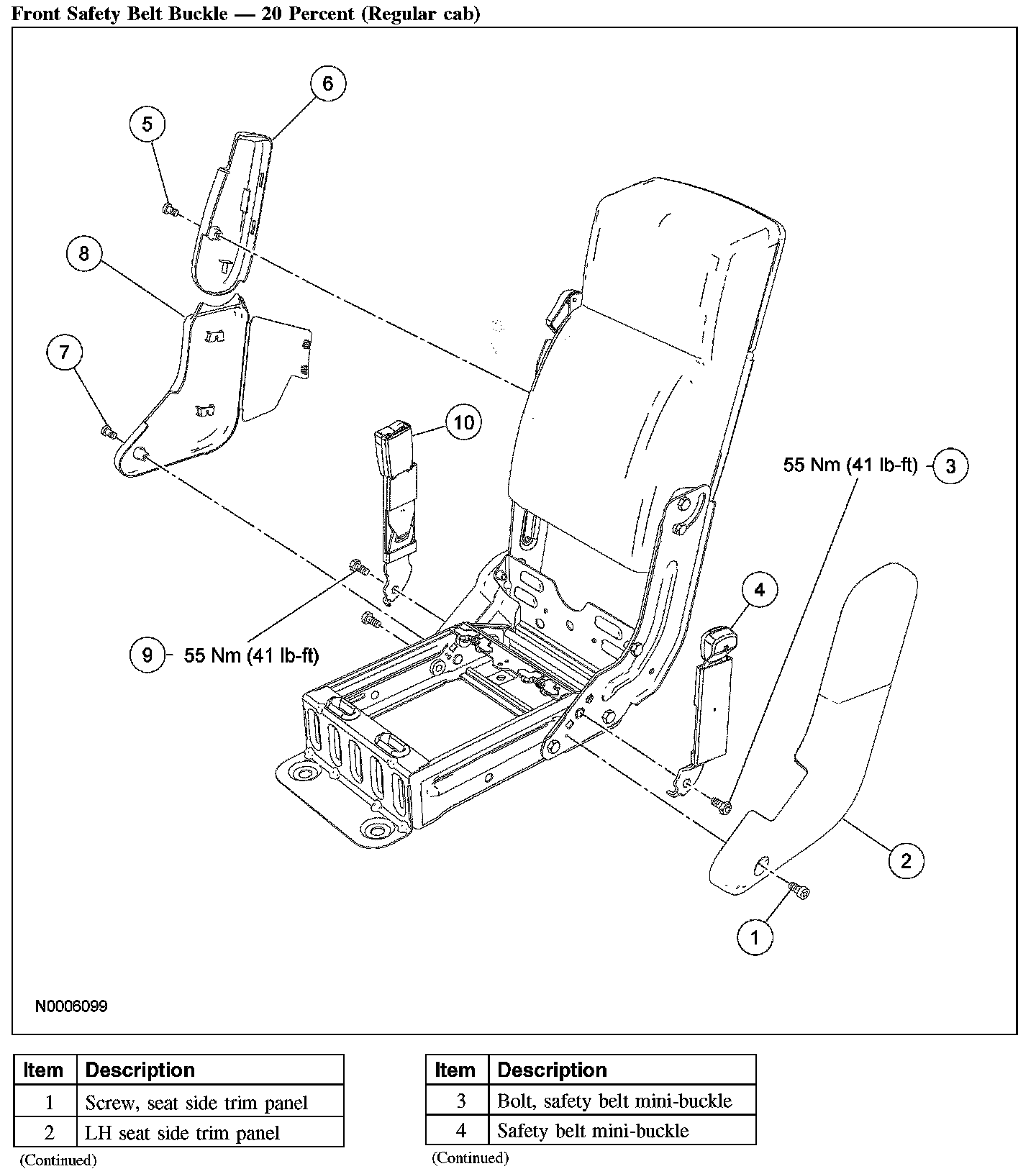 Front Safety Belt Buckle — 20 Percent (Regular cab)

6

5

8

7

10

55 Nm (41 lb-ft) 3

4

9 55 Nm (41 lb-ft)

2

1

N0006099

| Item | Description |
|---|---|
| 1 | Screw, seat side trim panel |
| 2 | LH seat side trim panel |

(Continued)

| Item | Description |
|---|---|
| 3 | Bolt, safety belt mini-buckle |
| 4 | Safety belt mini-buckle |

(Continued)