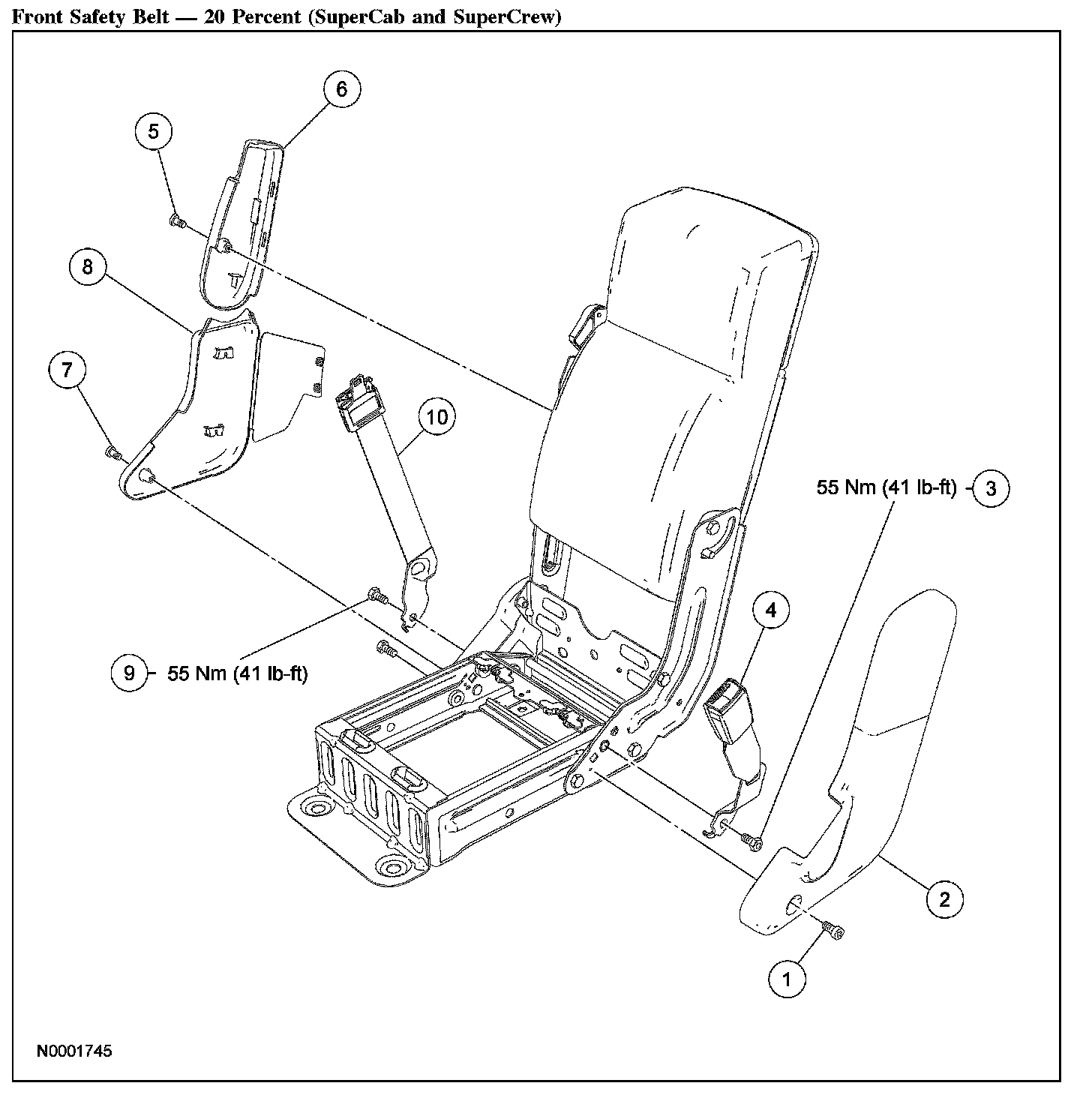 Front Safety Belt — 20 Percent (SuperCab and SuperCrew)

6

5

8

7

10

55 Nm (41 lb-ft) 3

4

9 55 Nm (41 lb-ft)

2

1

N0001745